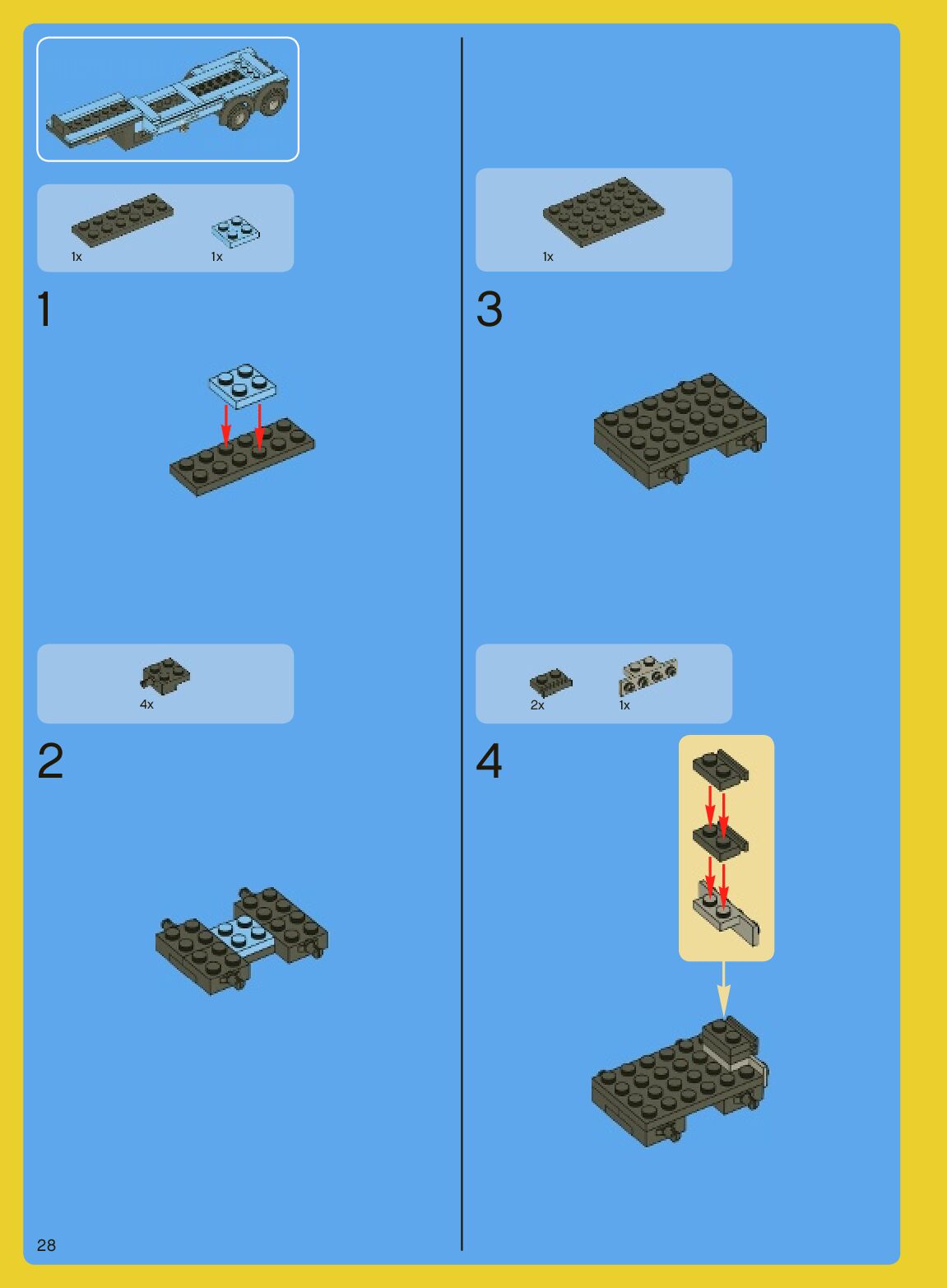 1x 1x

1

4x

2

1x

3

2x 1x

4

28