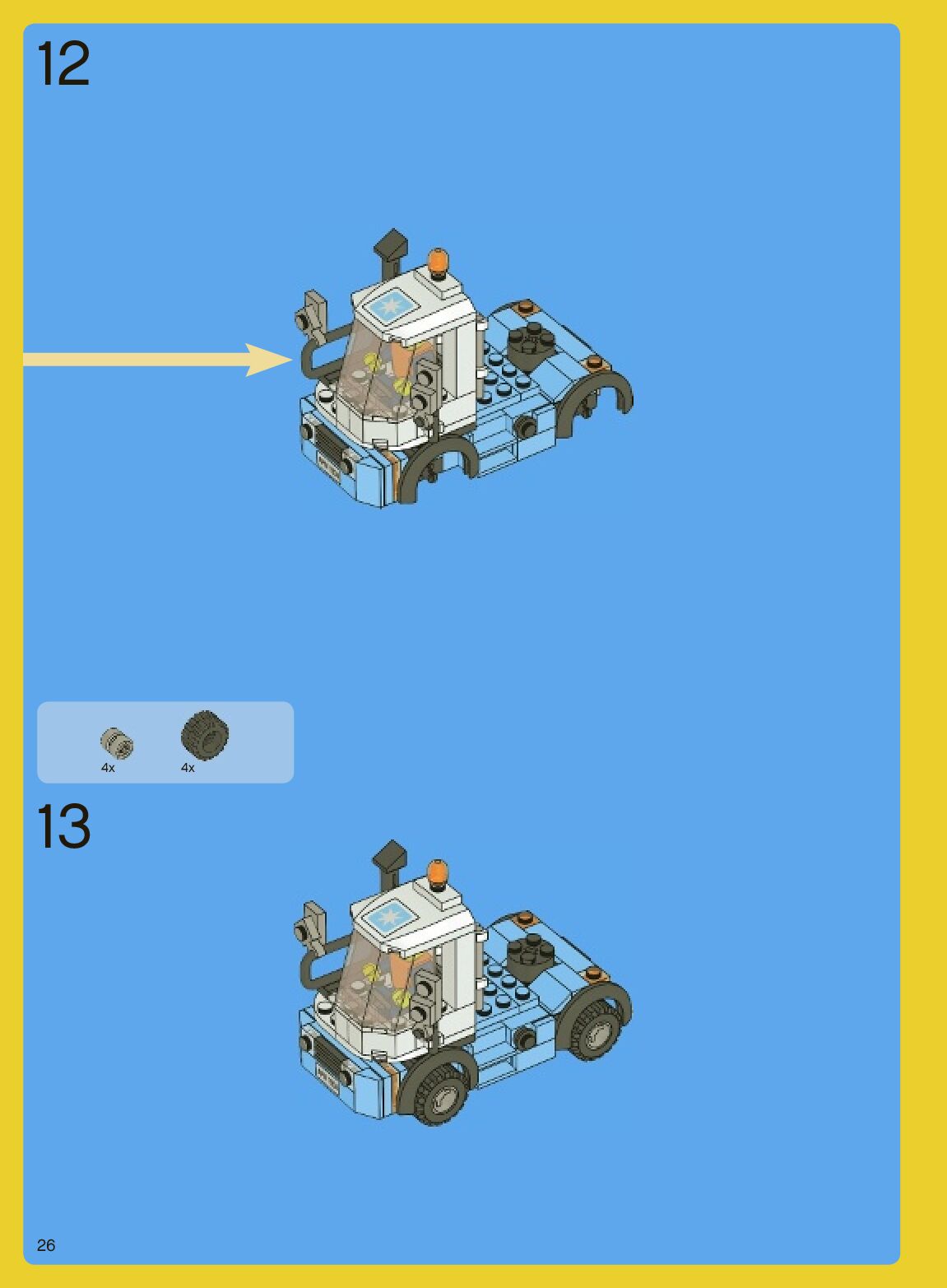 12

4x 4x

13

26