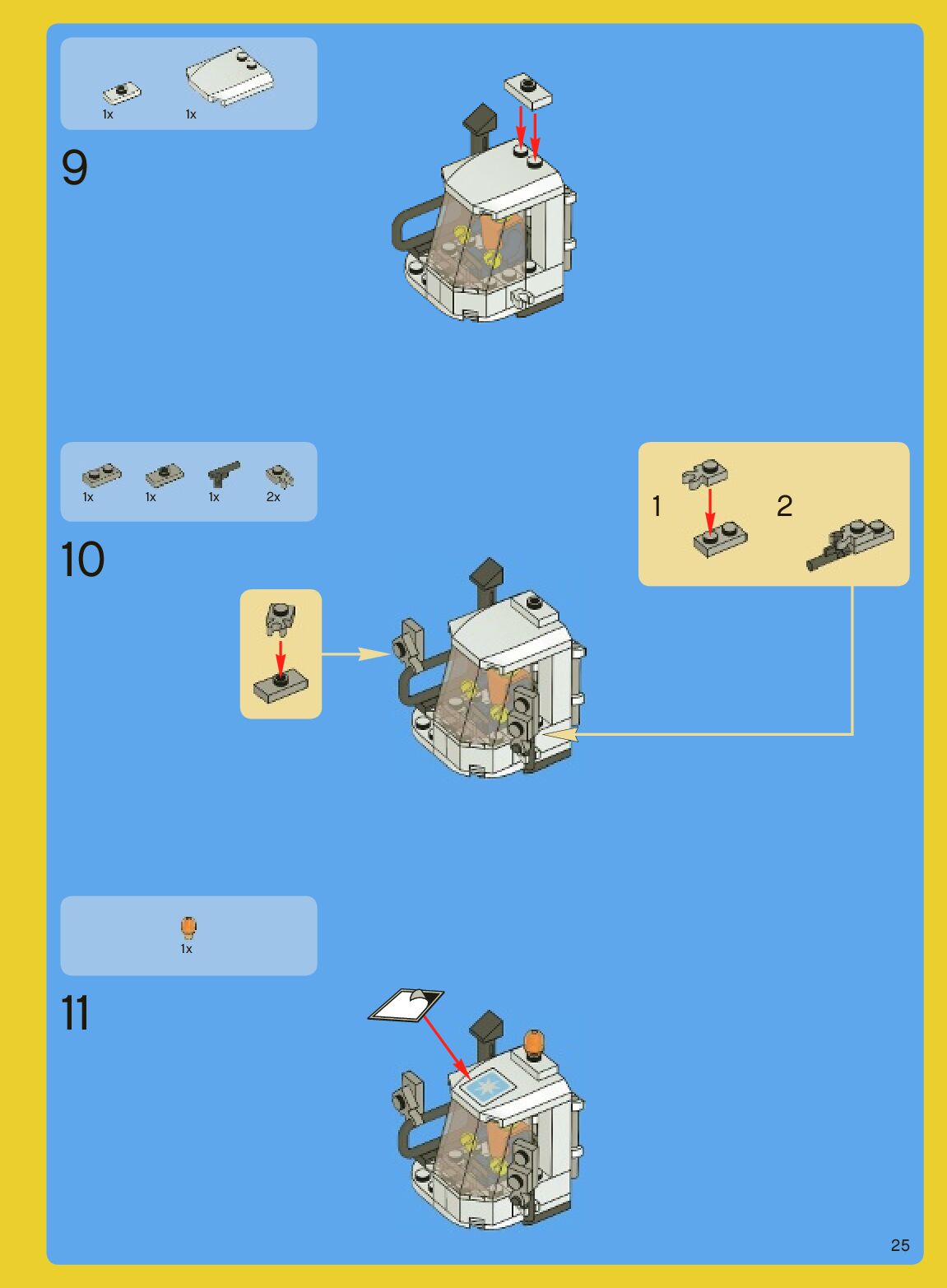 1x 1x

9

1x 1x 1x 2x

10

1 2

1x

11

25