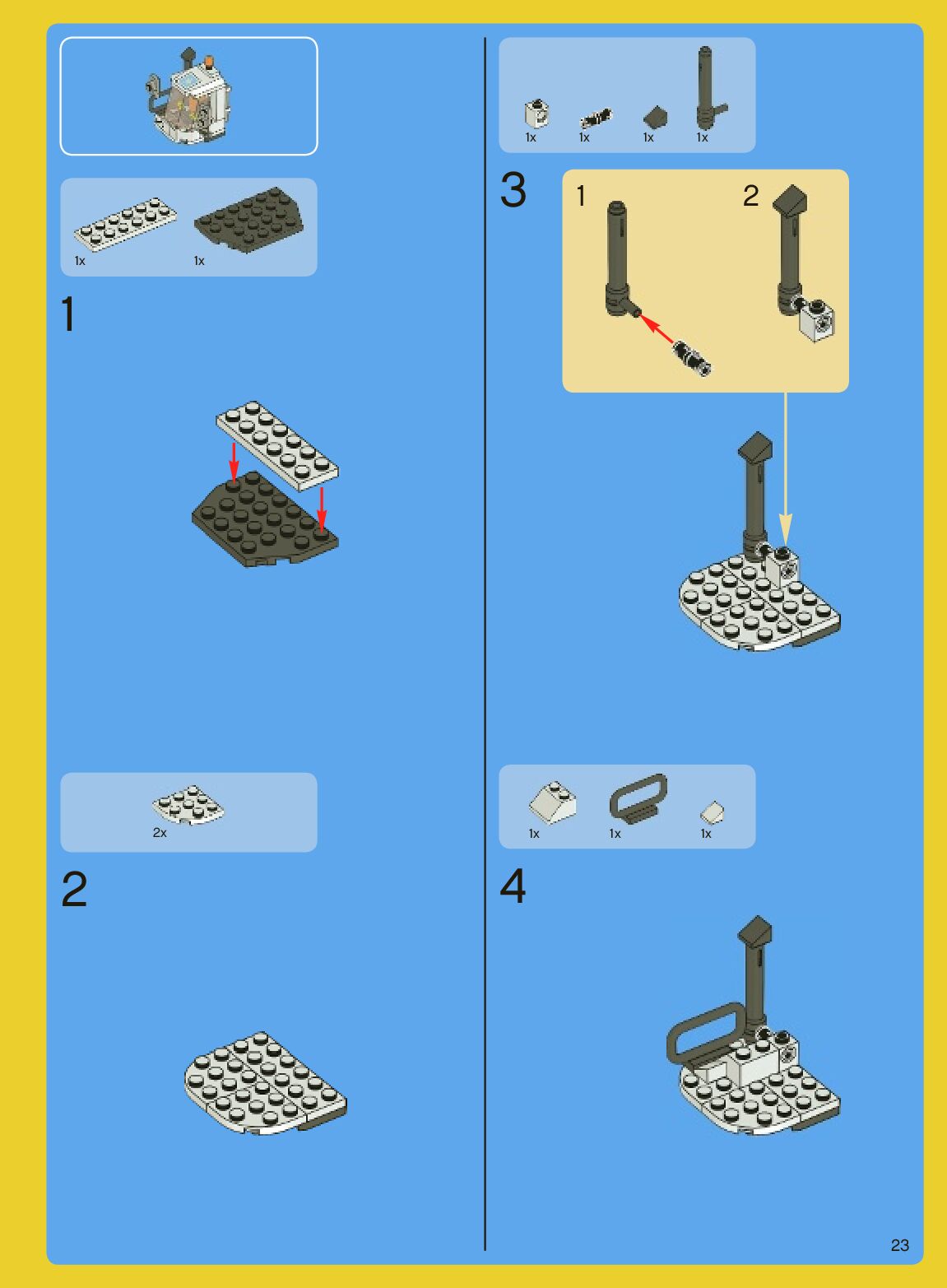 1x 1x

1

2x

2

1x 1x 1x 1x

3

1

2

1x 1x 1x

4

23