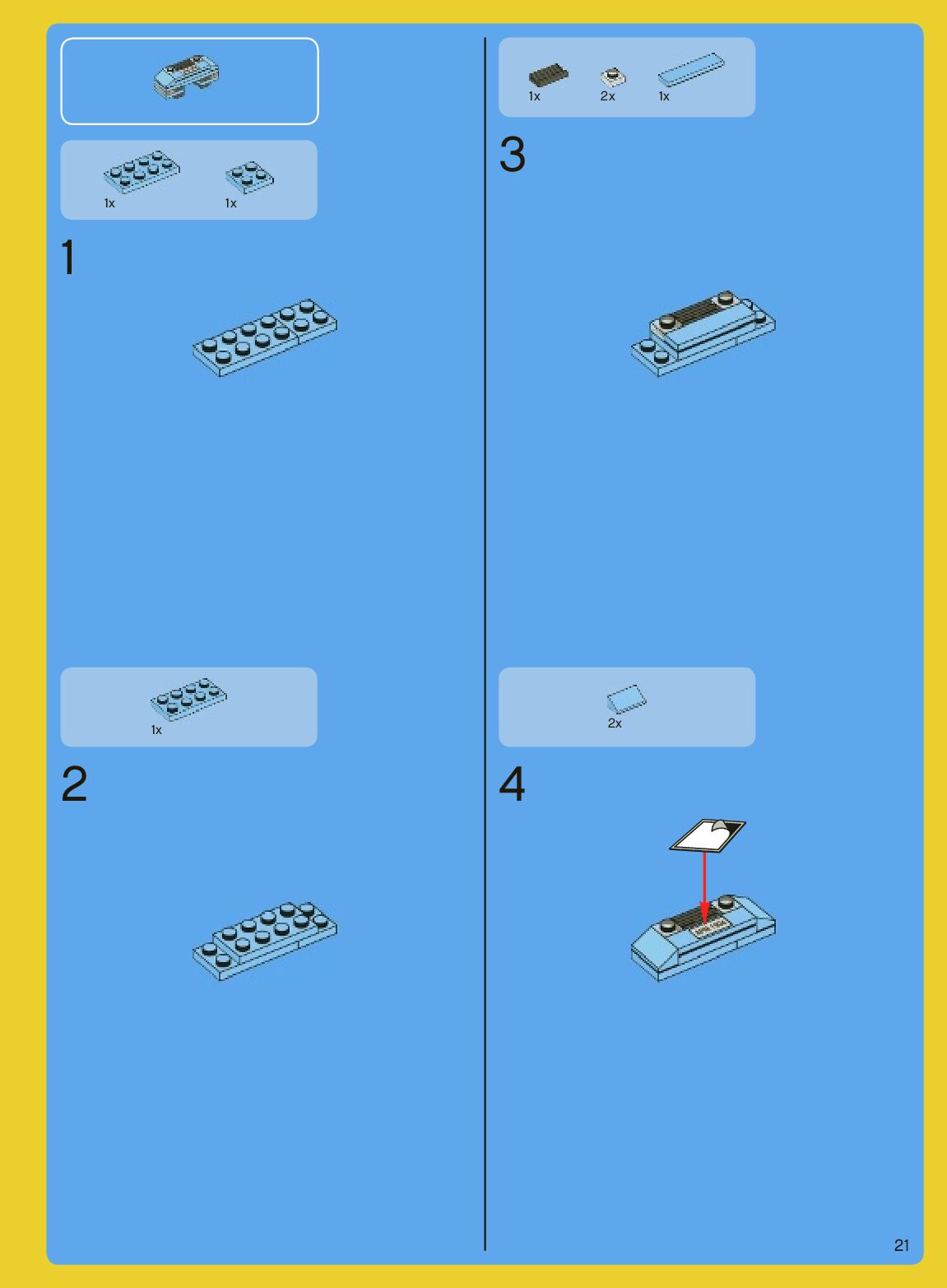 1x 1x

1

1x

2

1x 2x 1x

3

2x

4

21