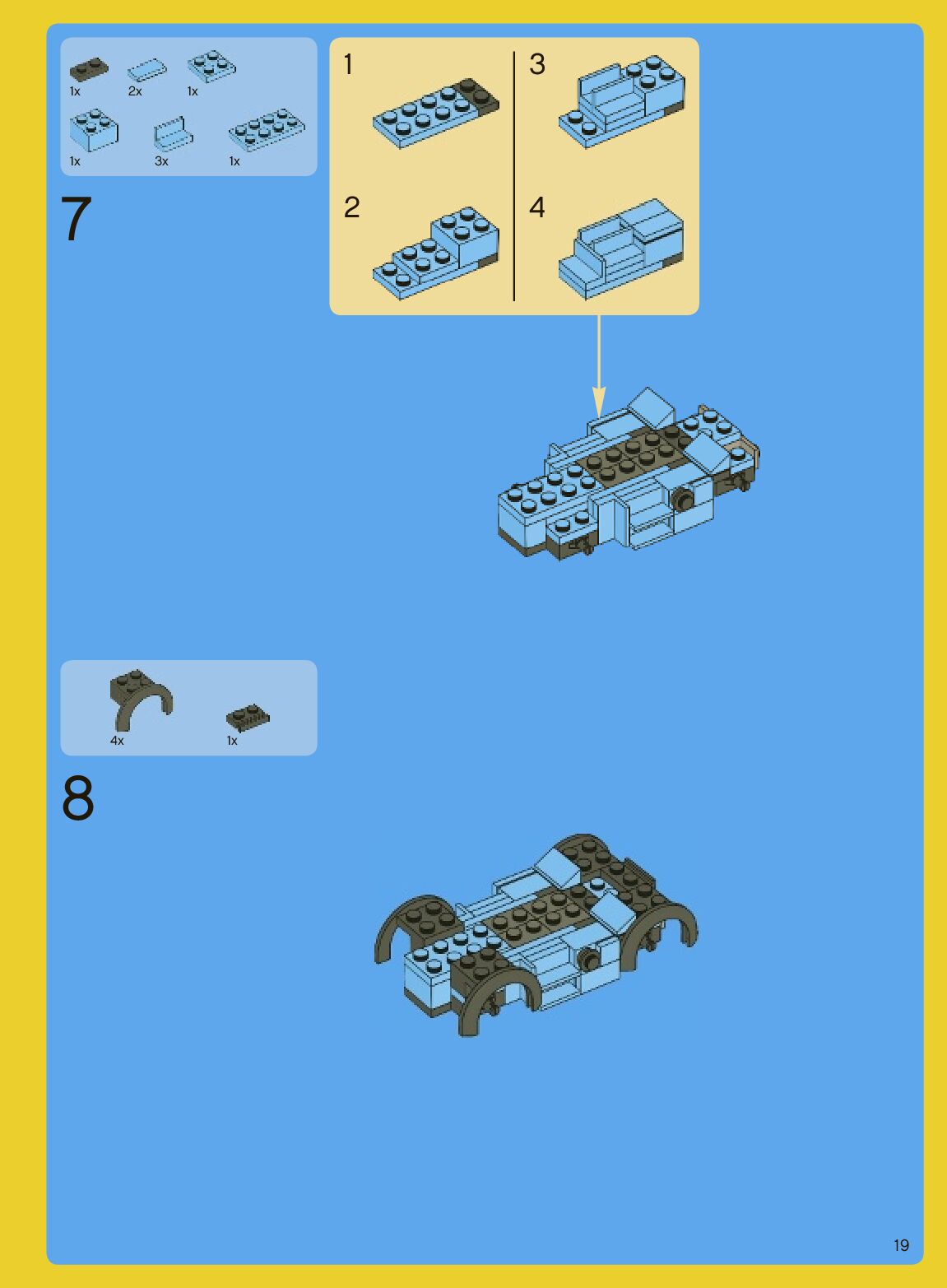 1x 2x 1x

1x 3x 1x

7

1

2

3

4

4x 1x

8

19