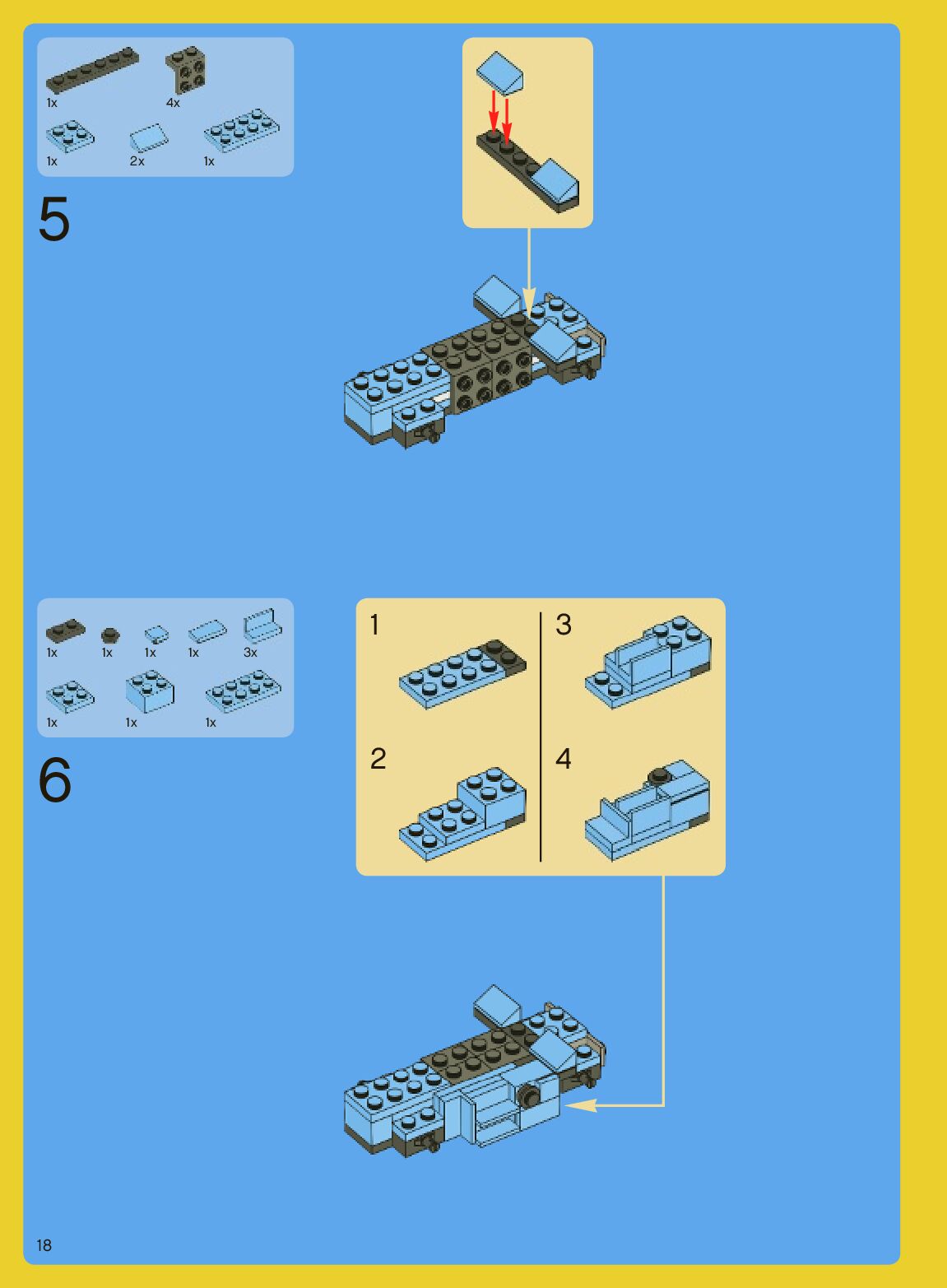 1x
4x
1x
2x
1x

5

1x
1x
1x
1x
3x
1x
1x
1x

6

1
2
3
4

18