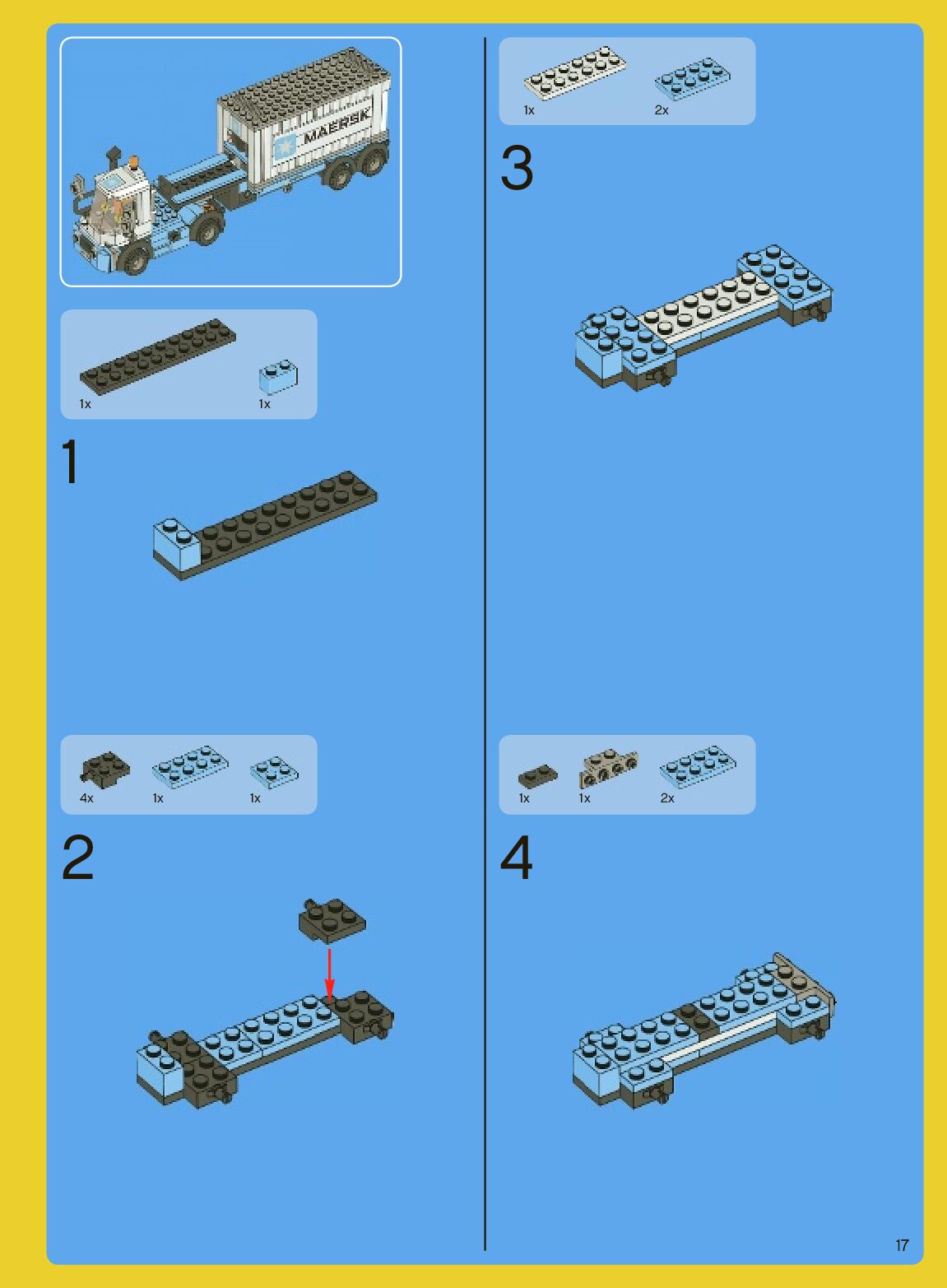 MAERSK

1x

1x

1

4x

1x

1x

2

1x

2x

3

1x

1x

2x

4

17