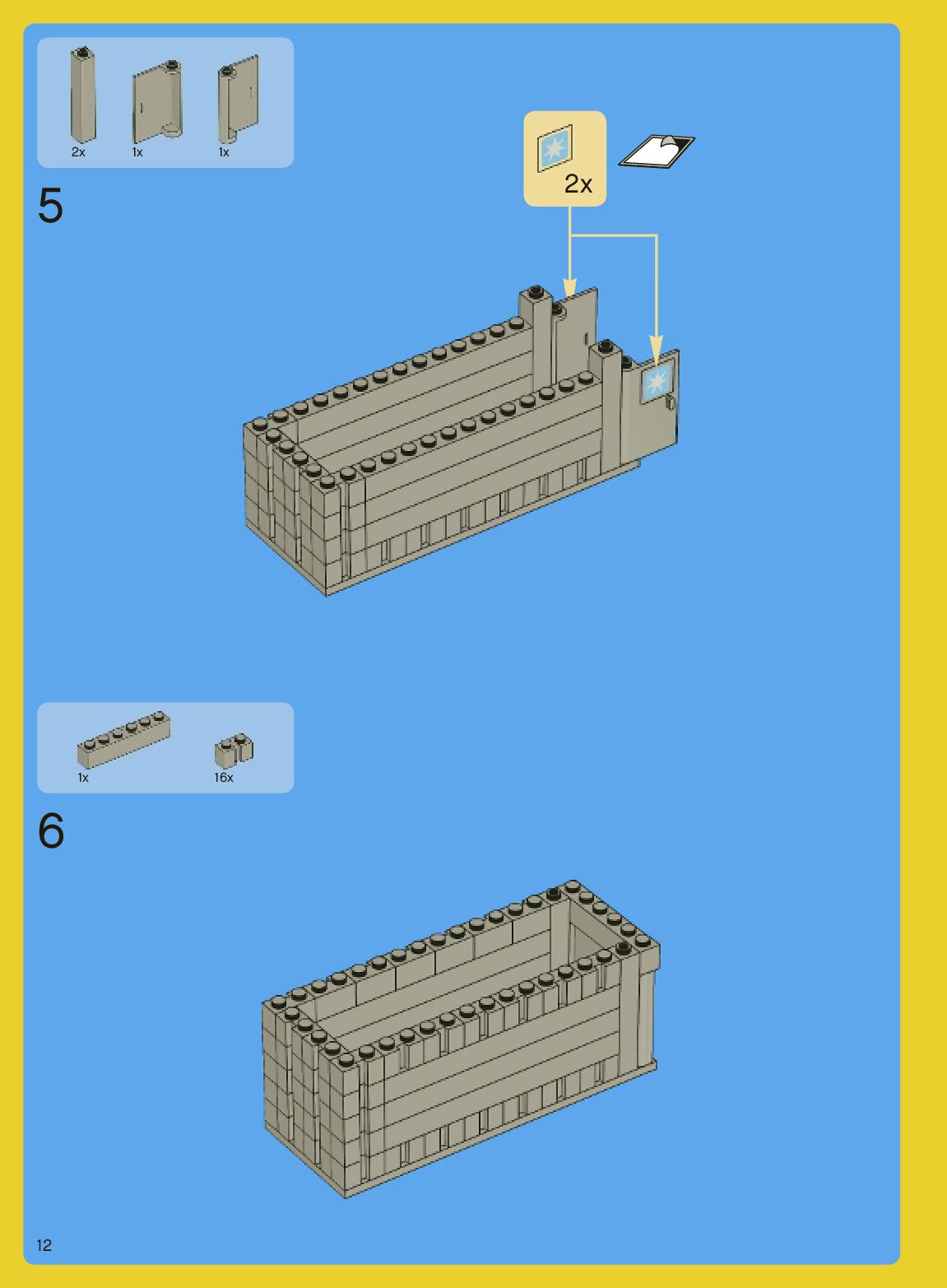 2x 1x 1x

5

2x

1x 16x

6

12