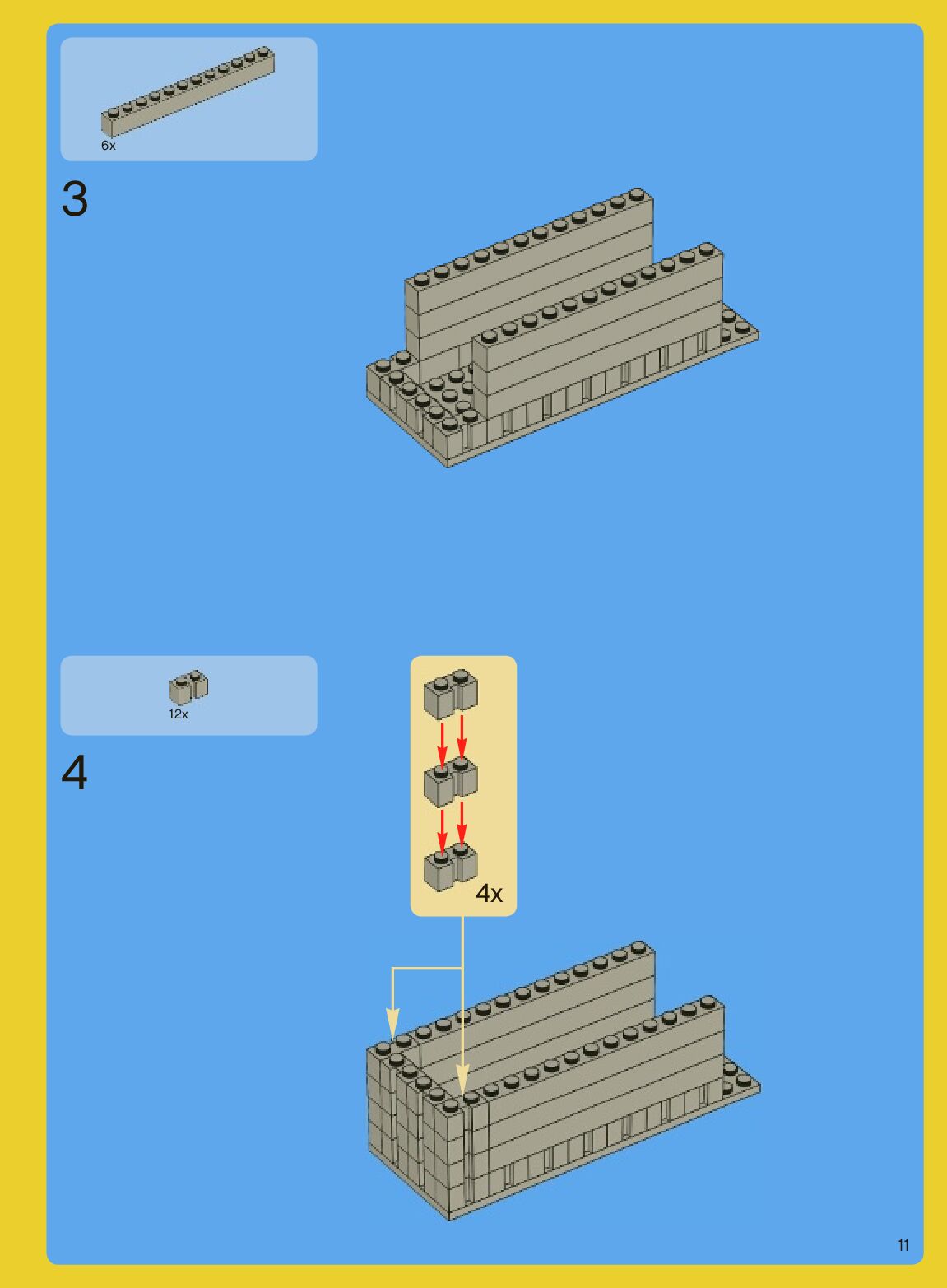 6x

3

12x

4

4x

11