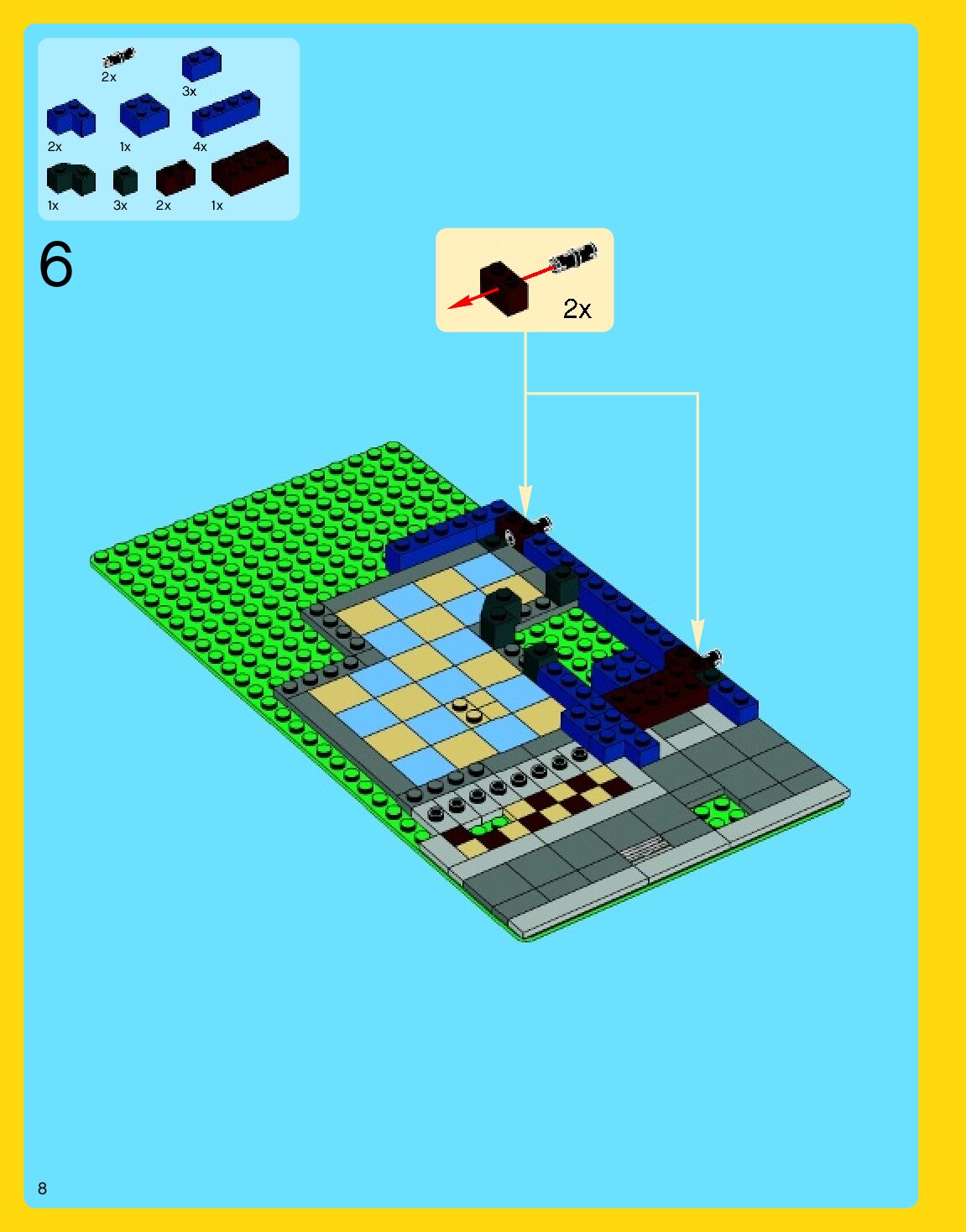 2x
3x
2x
1x
4x
1x
3x
2x
1x

6

2x

8