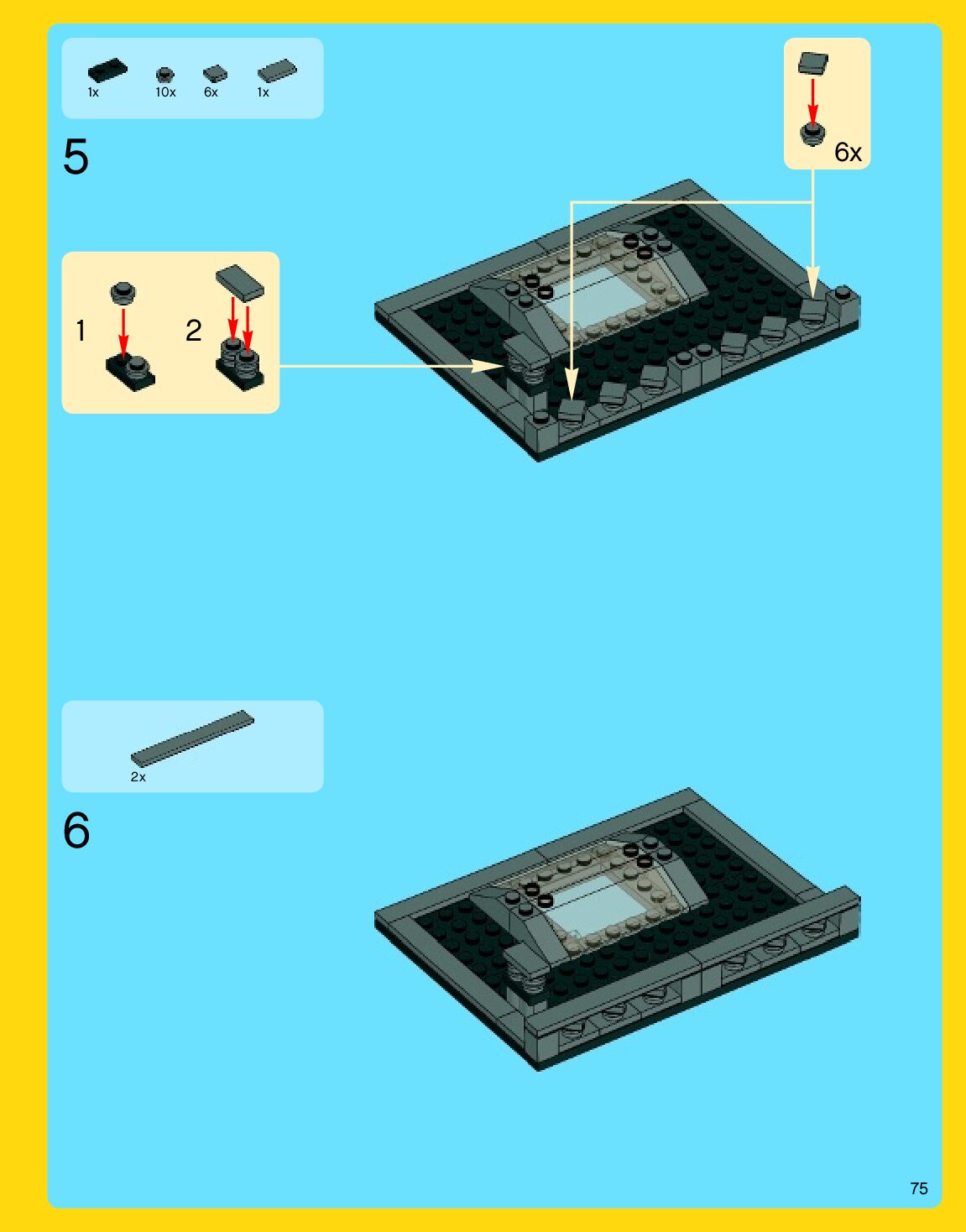 1x 10x 6x 1x

5

6x

1

2

2x

6

75