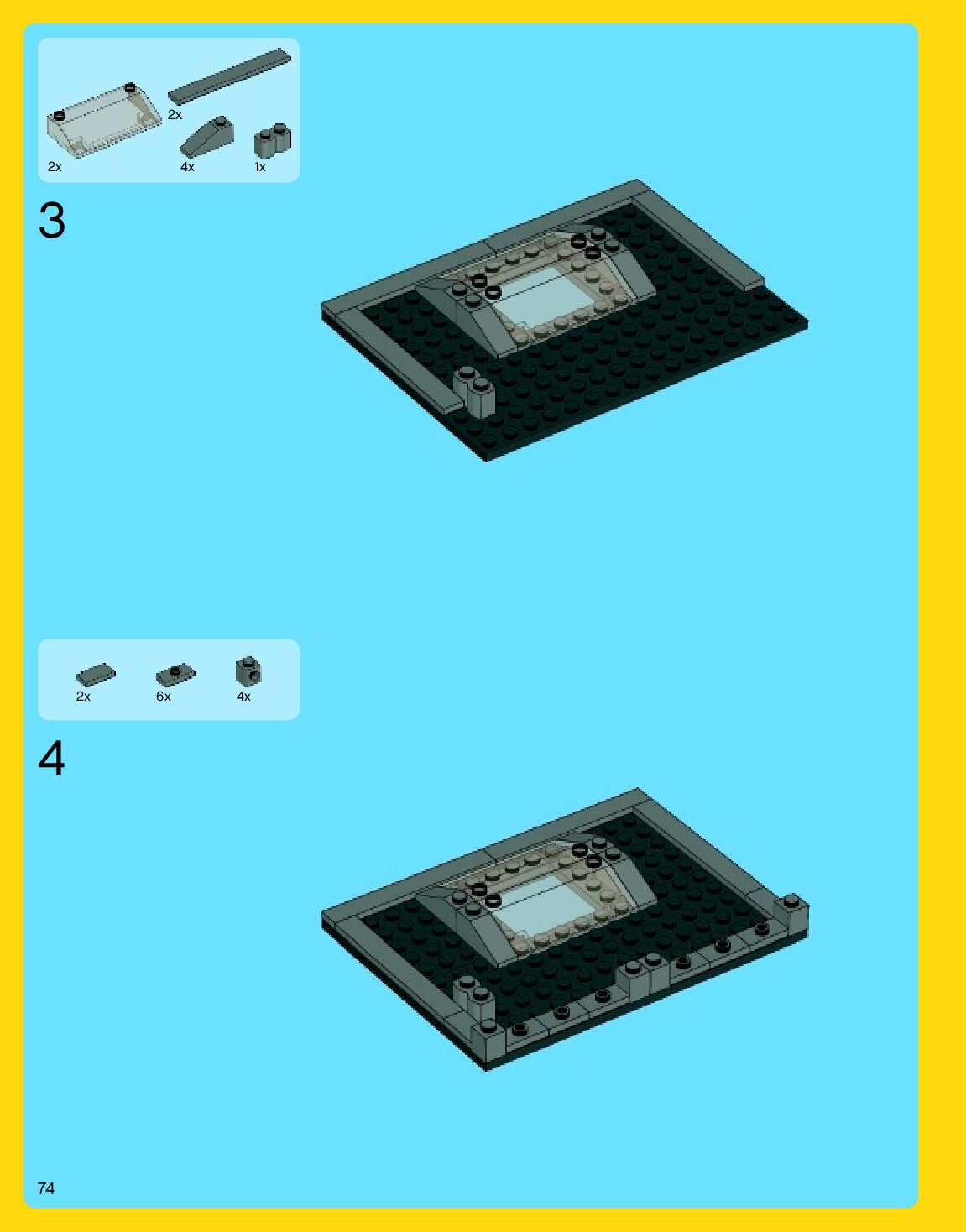 2x

2x

4x

1x

3

2x

6x

4x

4

74