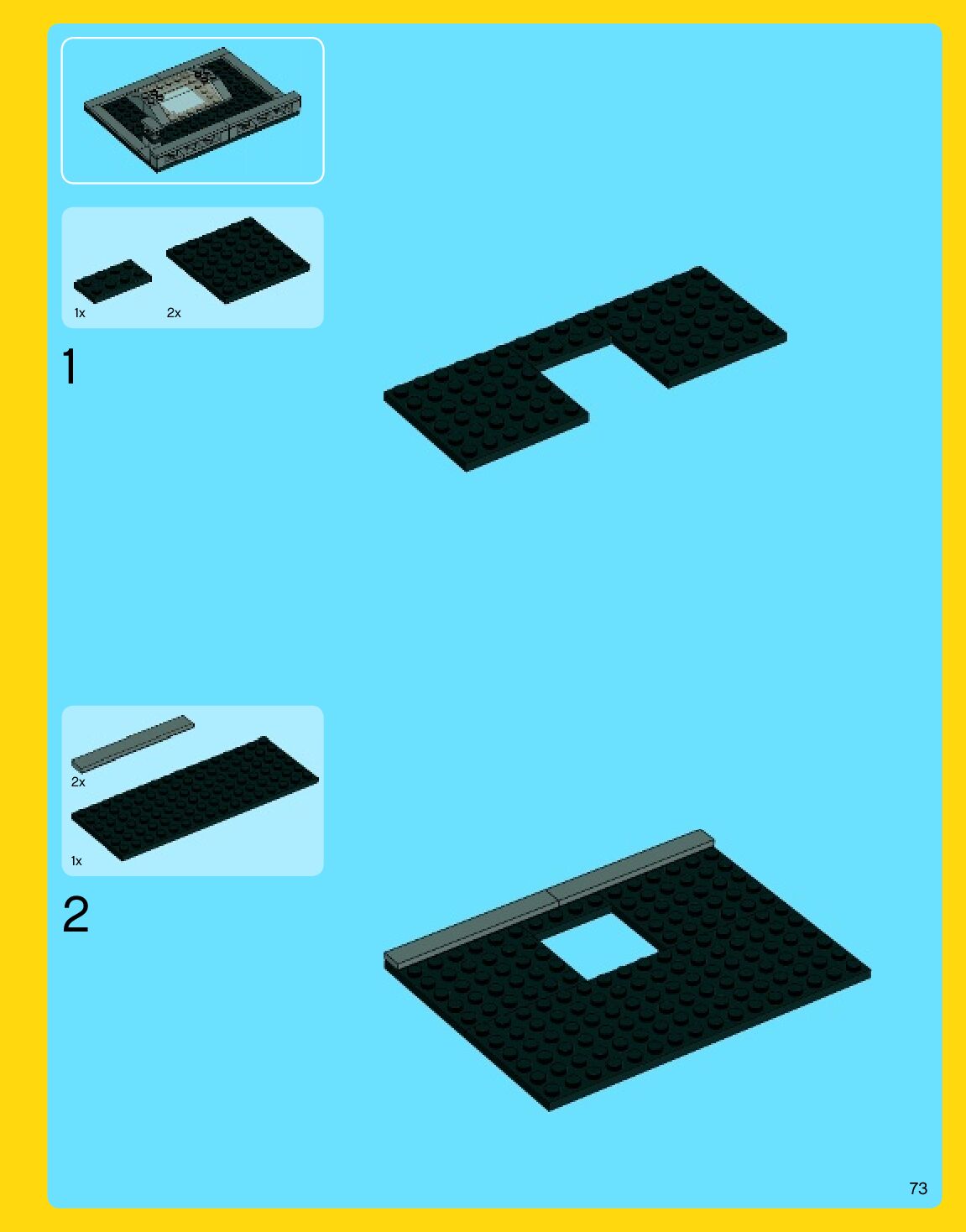 1x
2x

1

2x
1x

2

73