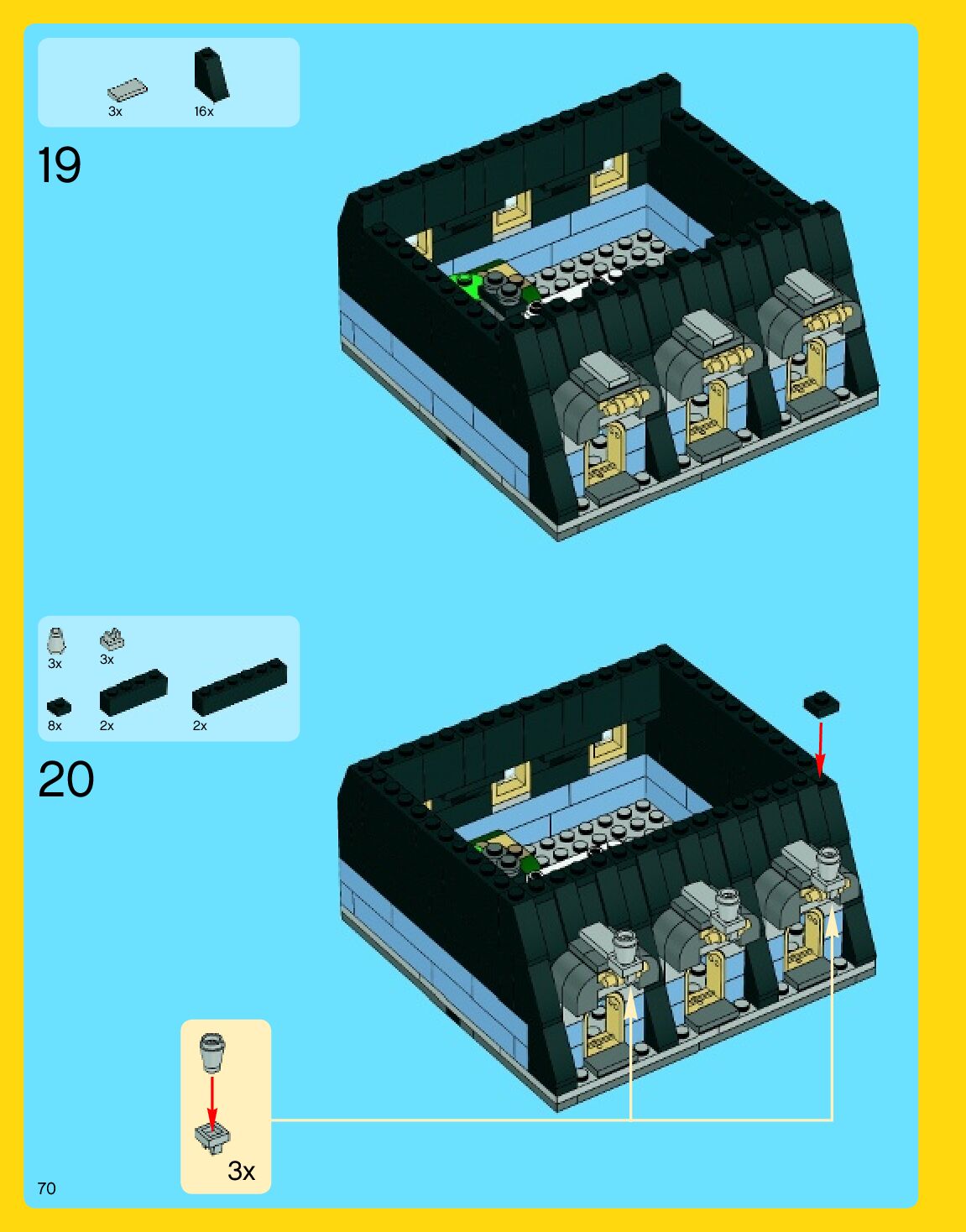 3x
16x

19

3x
3x
8x
2x
2x

20

3x

70