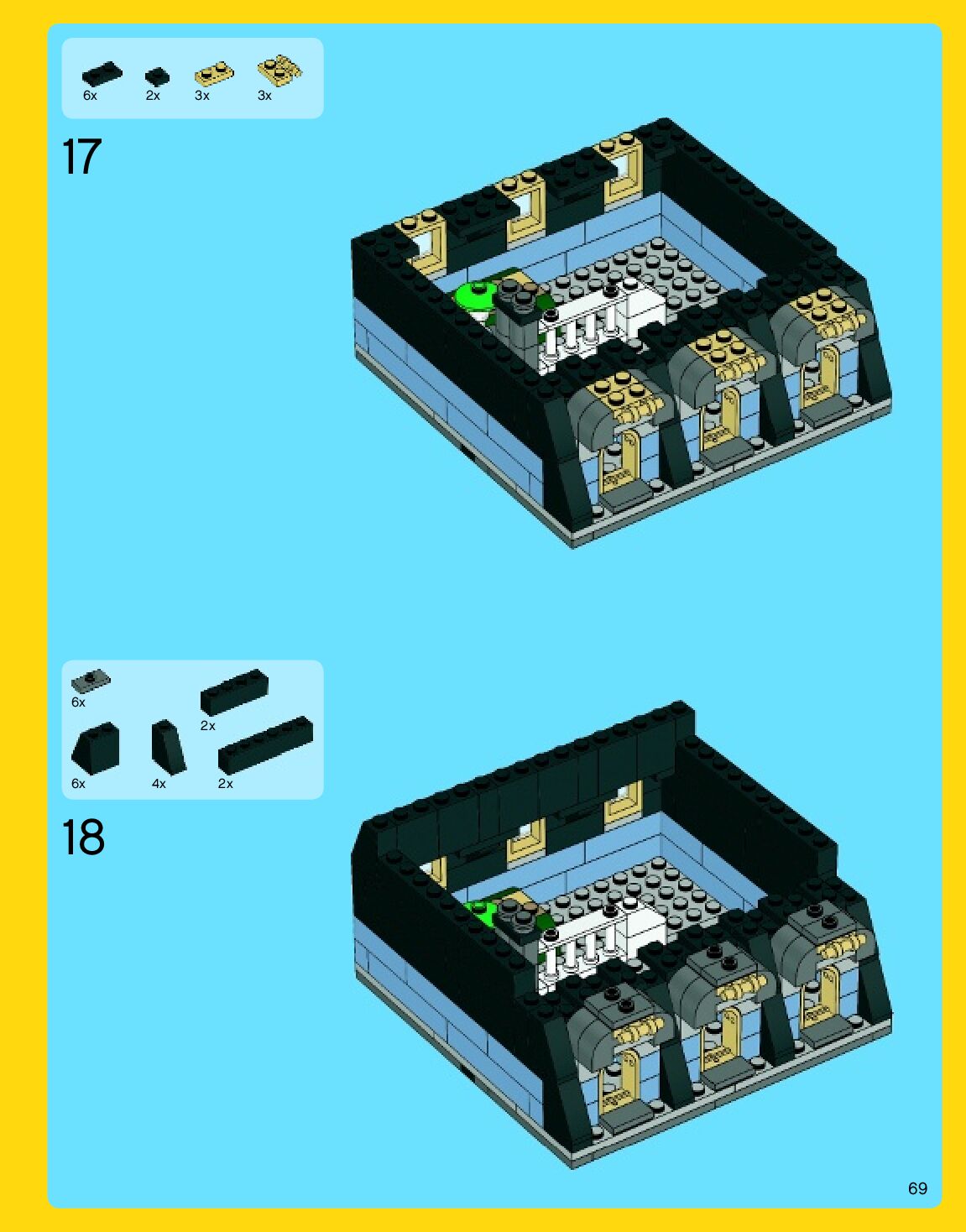 6x 2x 3x 3x

17

6x
2x
6x 4x 2x

18

69