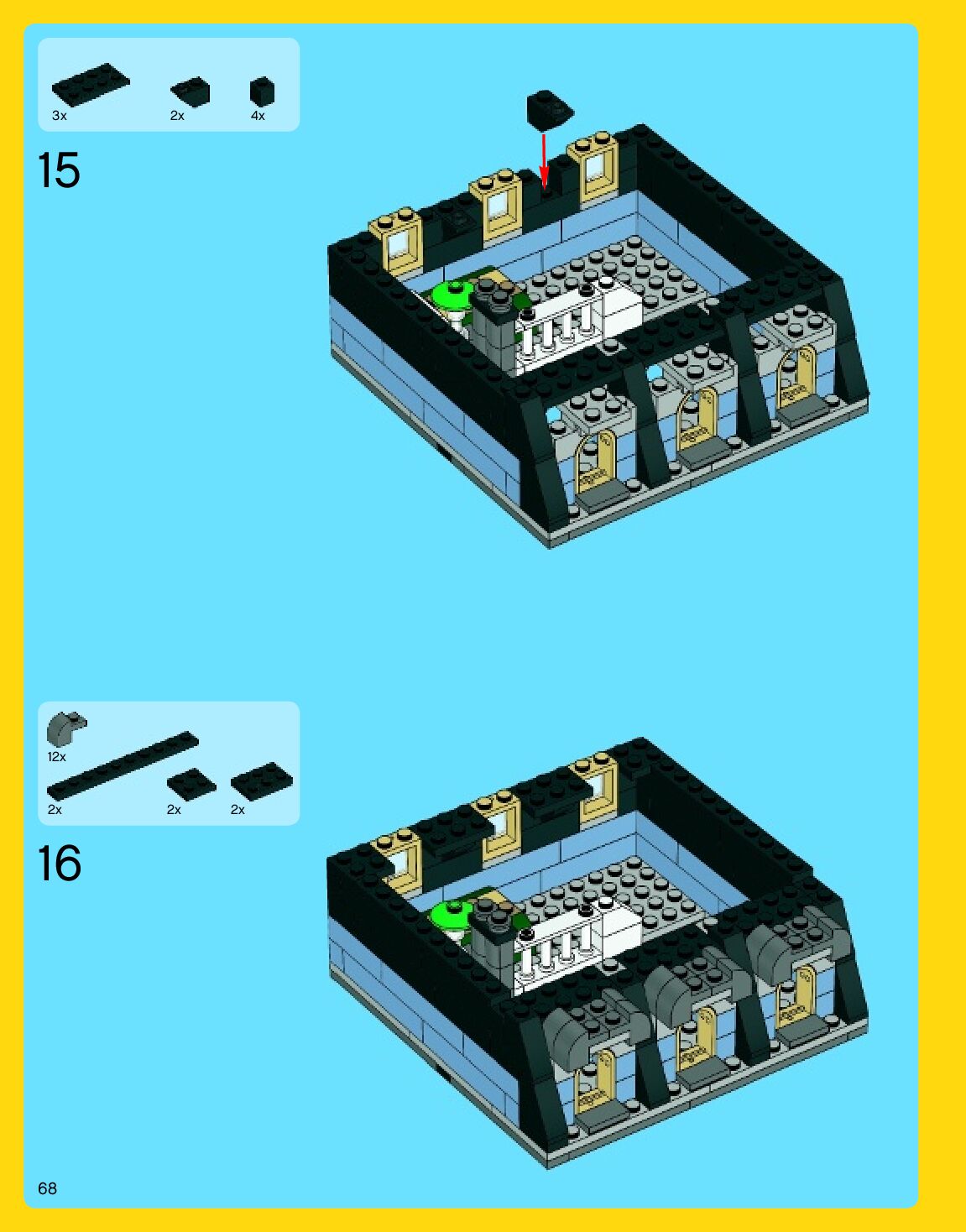 3x
2x
4x

15

12x
2x
2x
2x

16

68