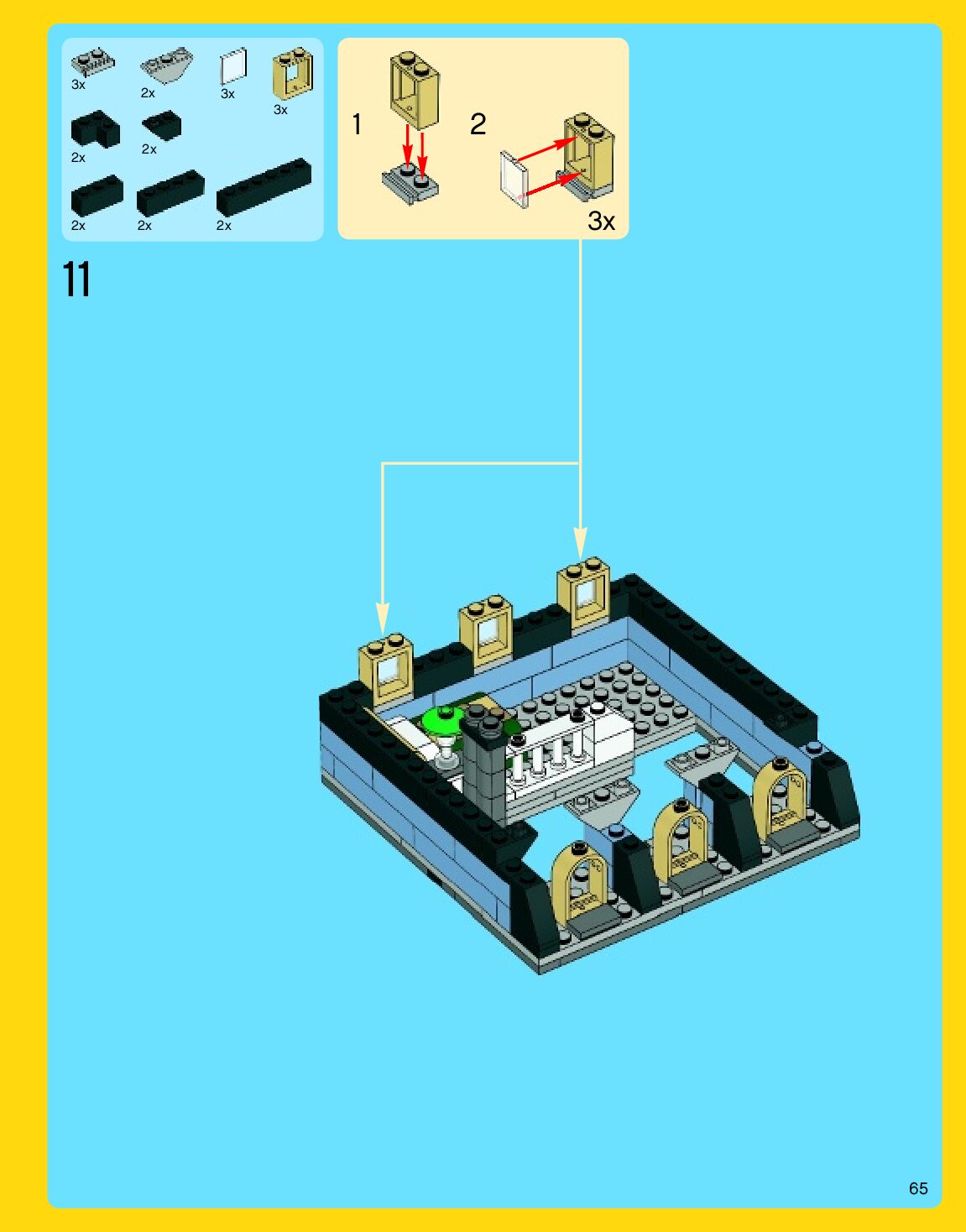 3x
2x
3x
3x
2x
2x
2x
2x
2x

1
2
3x

11

65