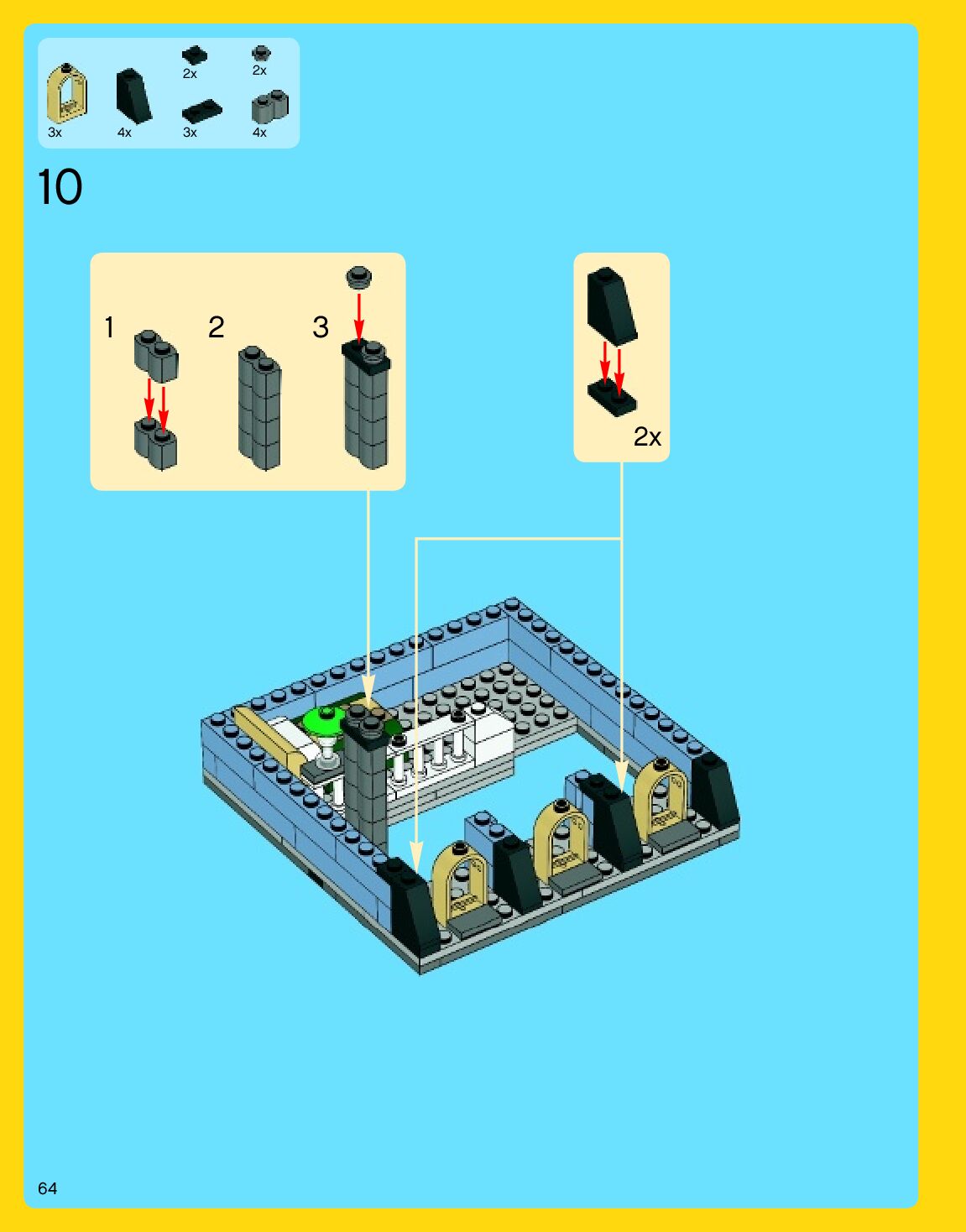 3x 4x 2x 3x 2x 4x

10

1 2 3

2x

64