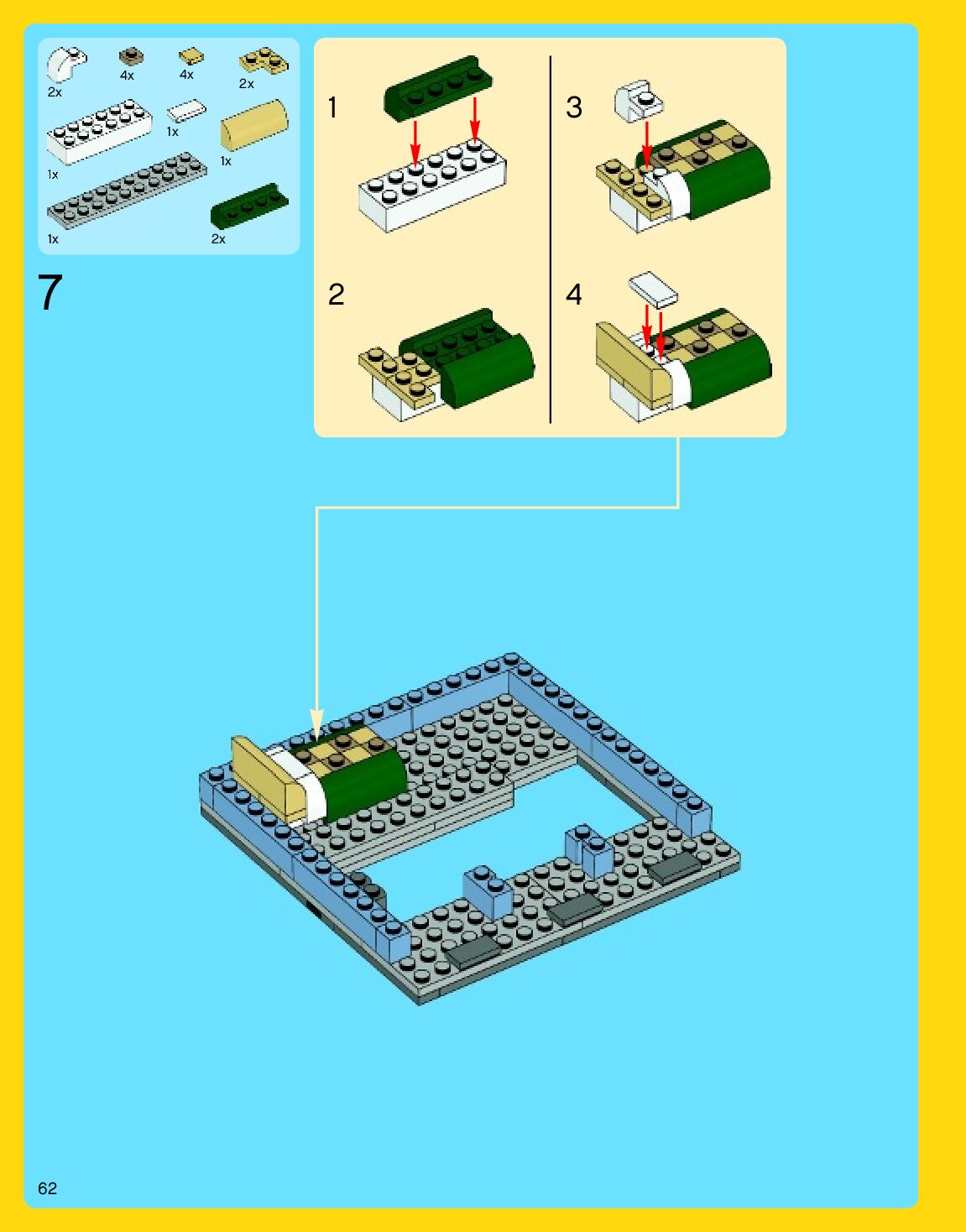 2x 4x 4x 2x

1x 1x 1x

1x 2x

7

1

2

3

4

62