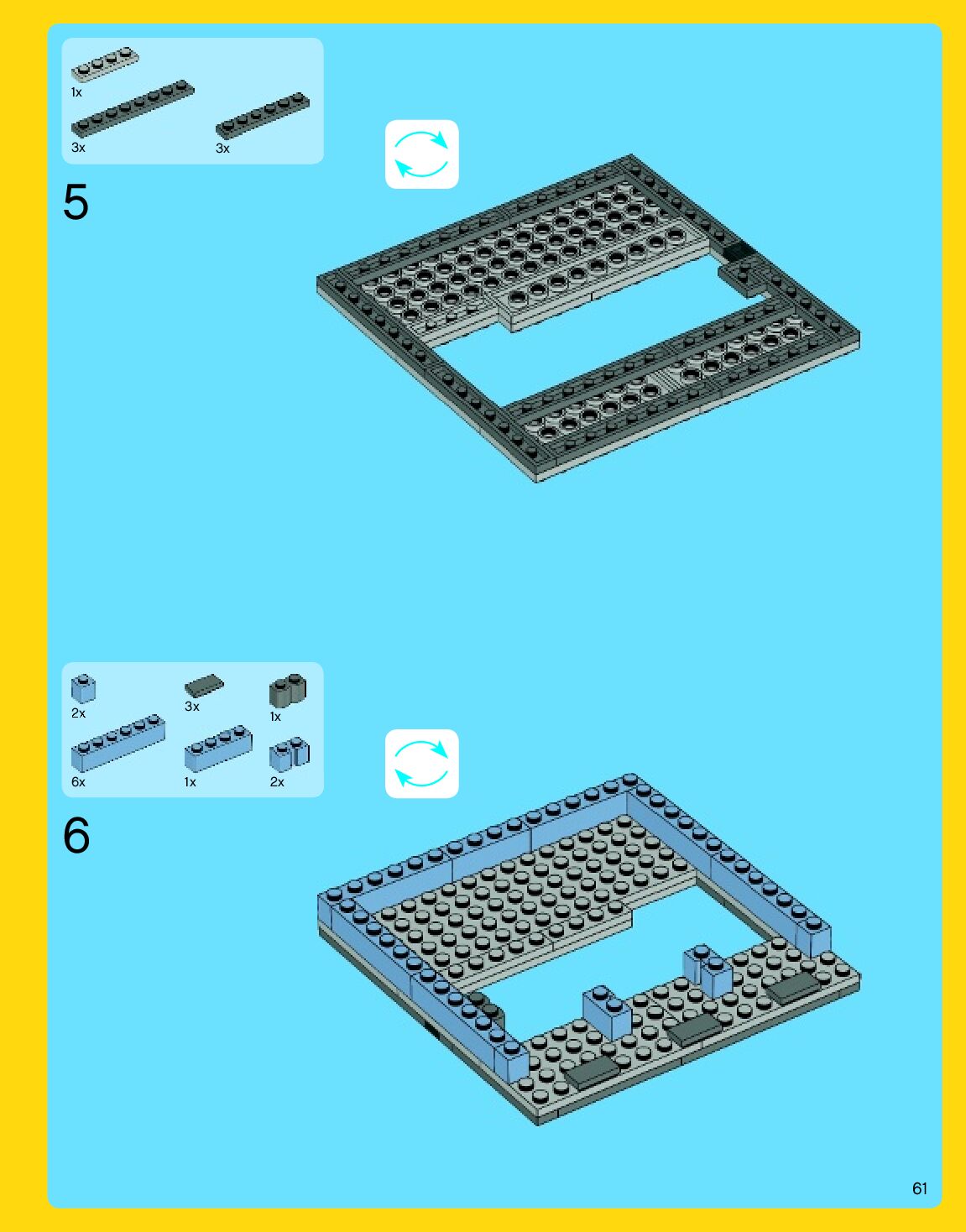 1x

3x

3x

5

2x

3x

1x

6x

1x

2x

6

61