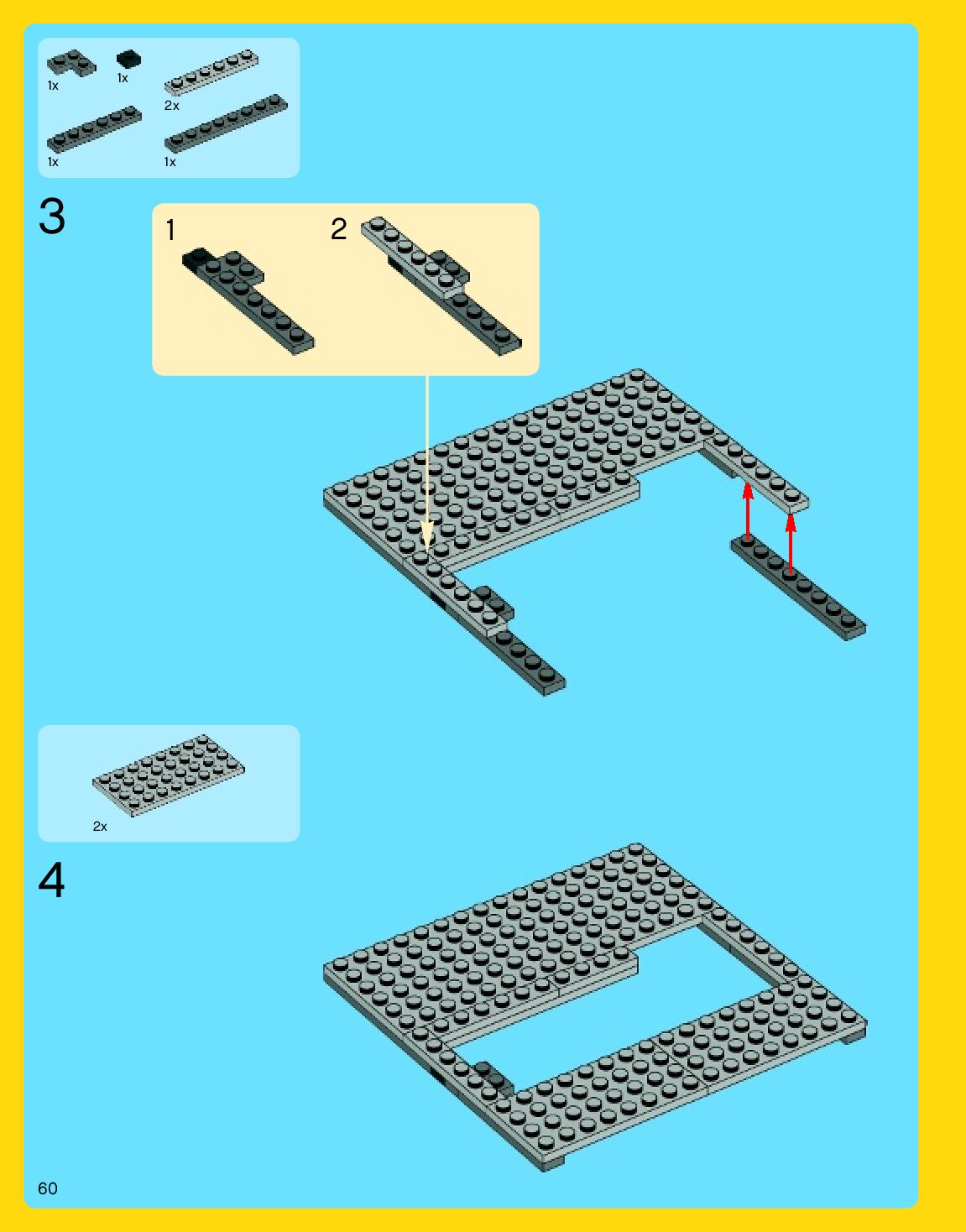 1x
1x
2x
1x
1x

3

1
2

2x

4

60