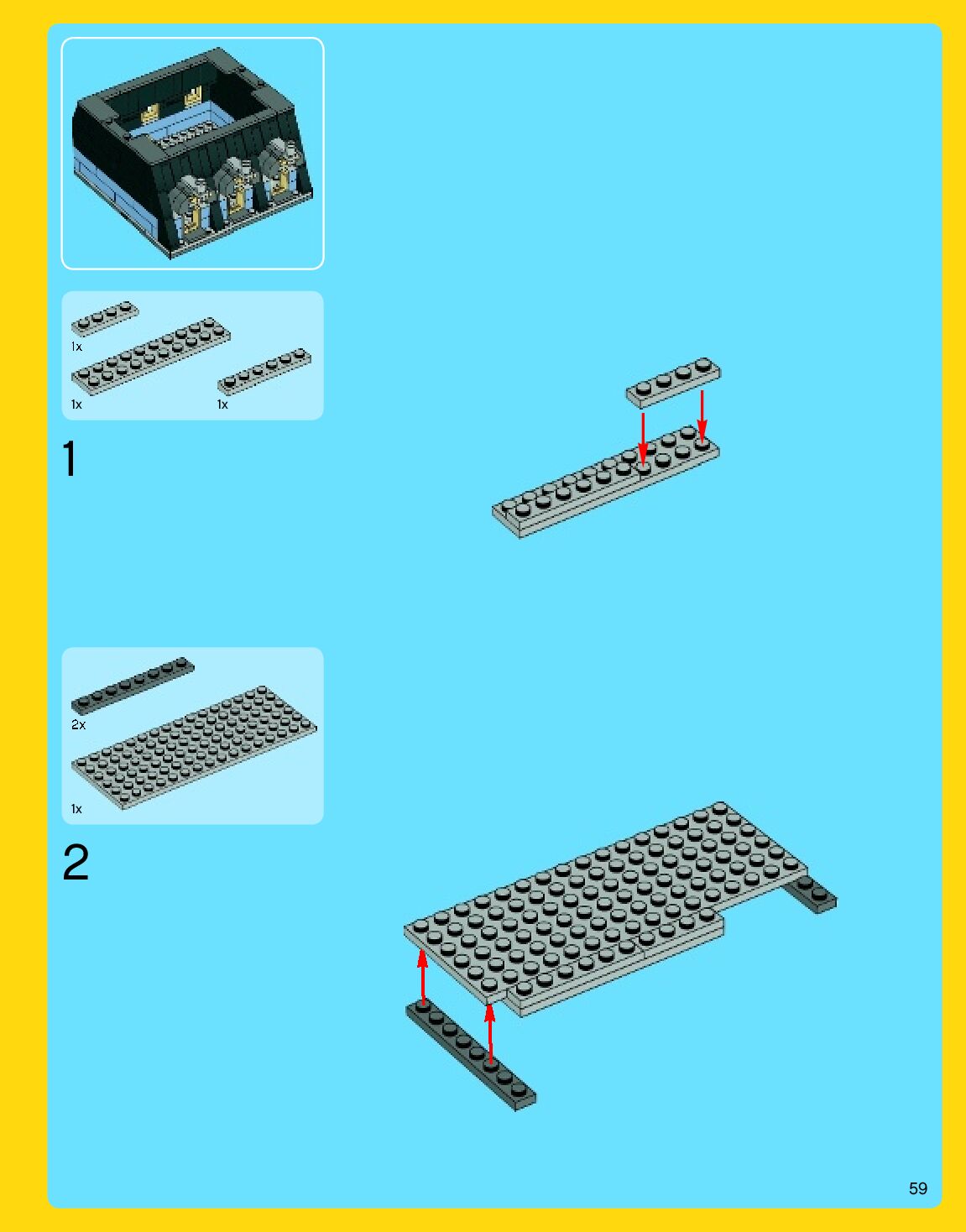 1x

1x

1x

1

2x

1x

2

59