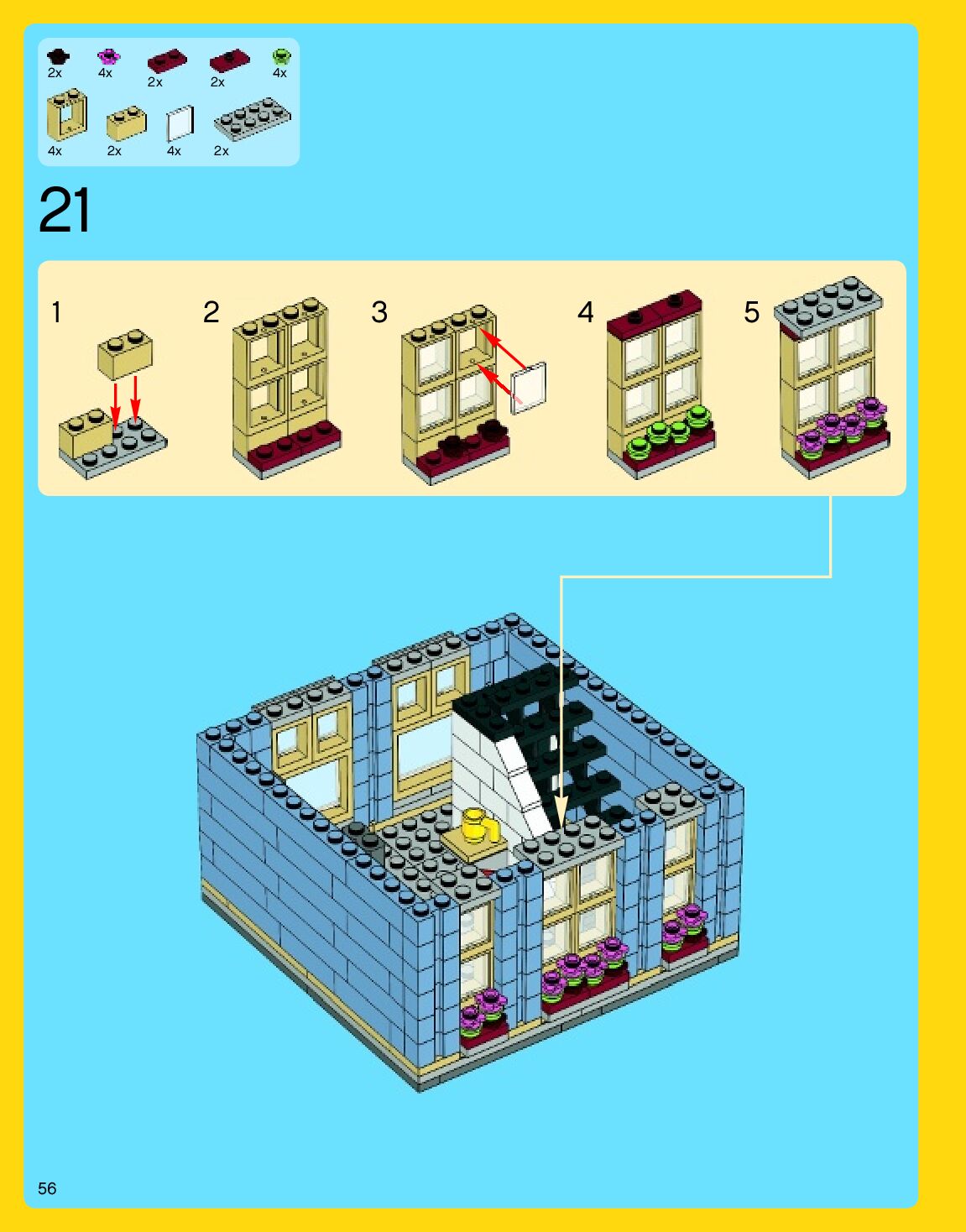 2x 4x 2x 2x 4x
4x 2x 4x 2x

21

1 2 3 4 5

56