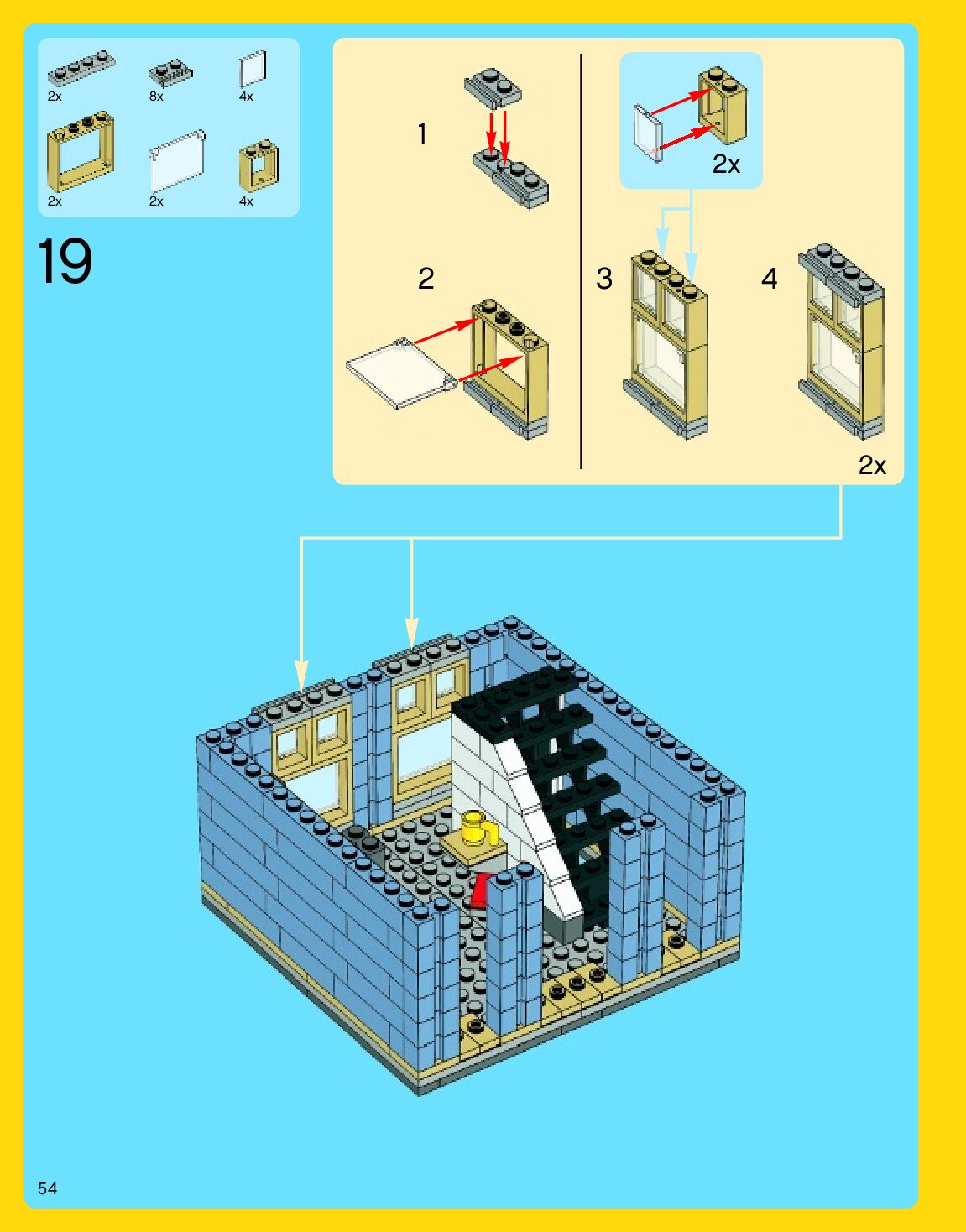 2x 8x 4x
2x 2x 4x

19

1

2

2x

3

4

2x

54