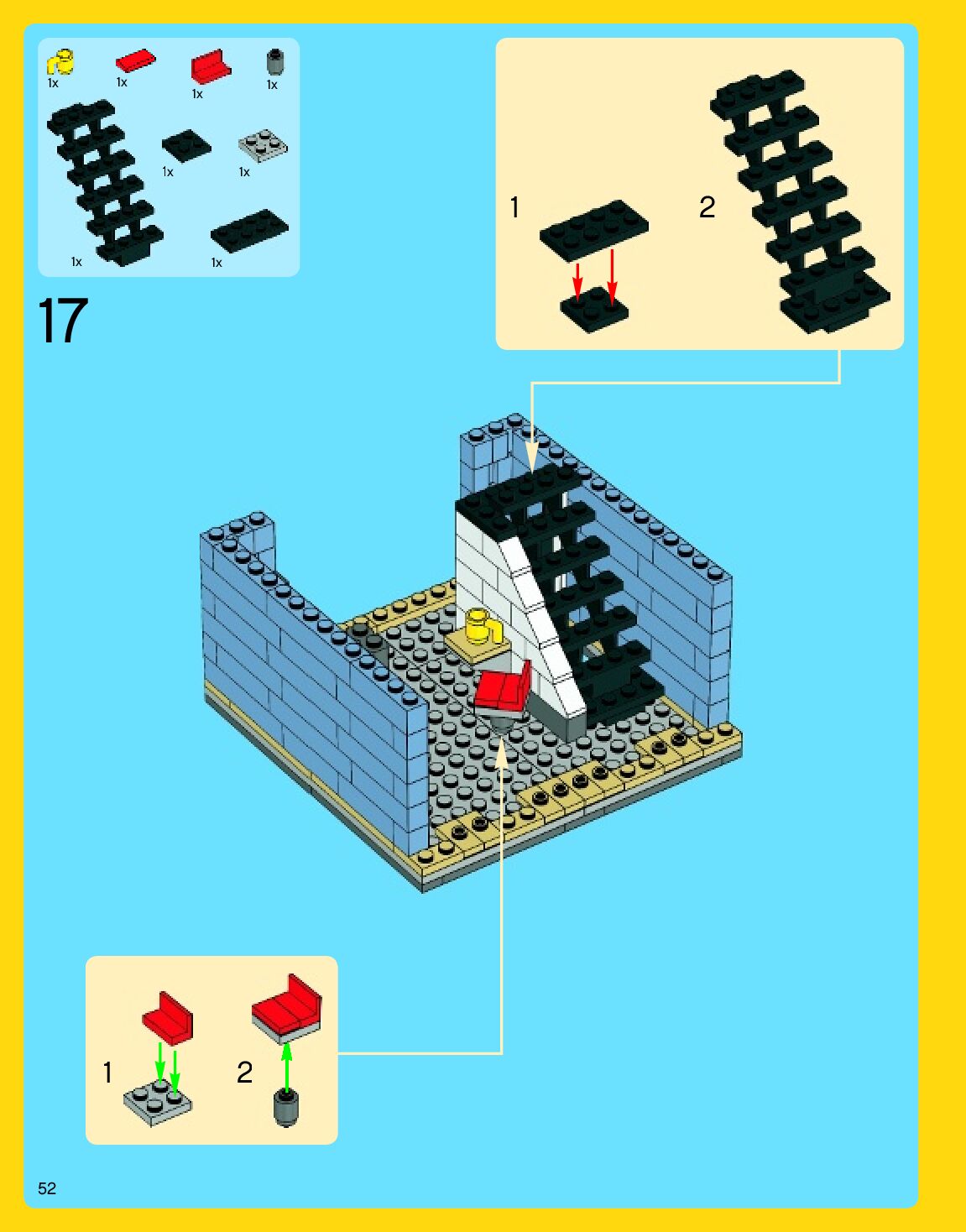 1x
1x
1x
1x
1x
1x
1x
1x

17

1
2

1
2

52