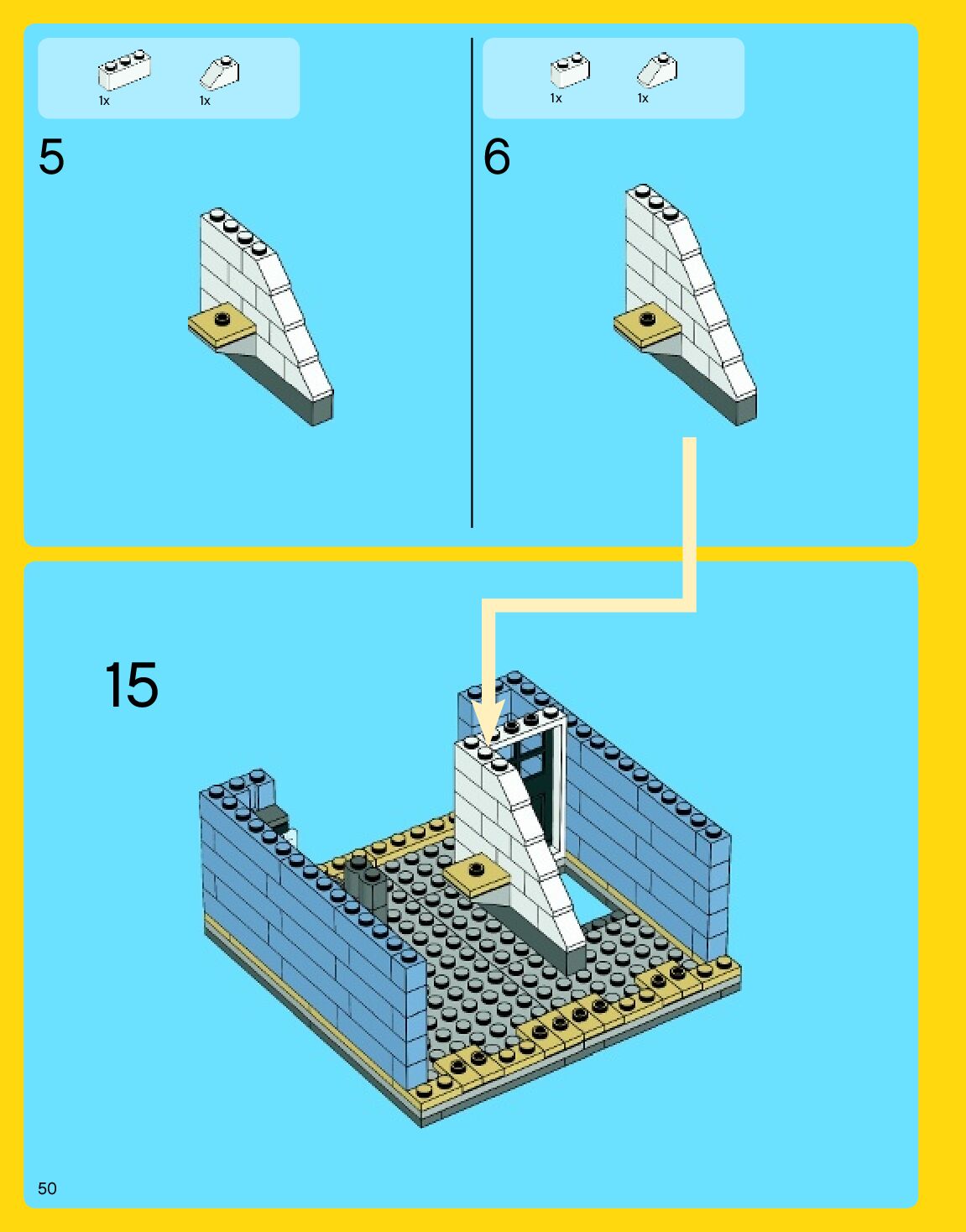 1x 1x

5

1x 1x

6

15

50