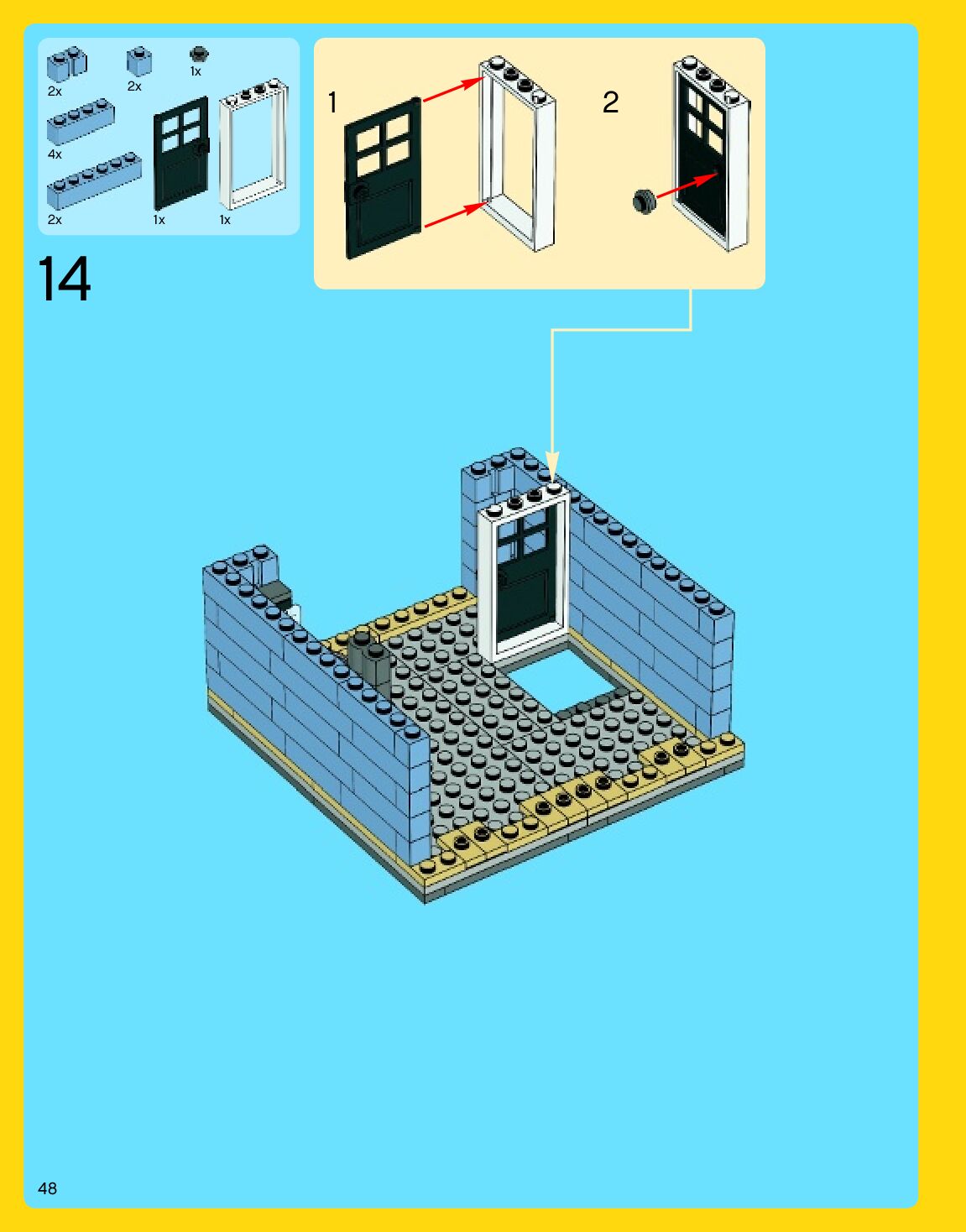 2x
2x
1x
4x
2x
1x
1x

14

1

2

48