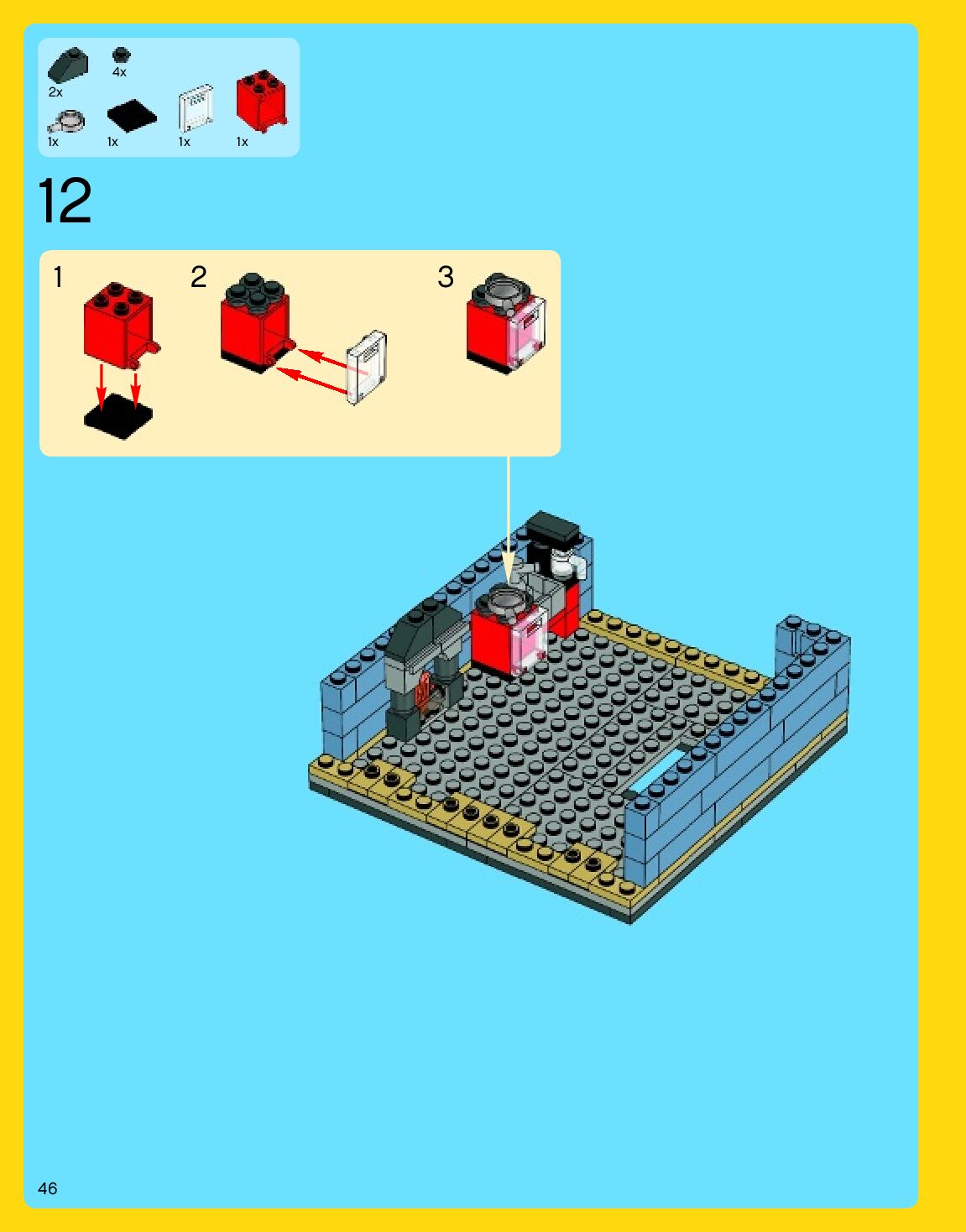 2x
4x
1x
1x
1x
1x

12

1
2
3

46