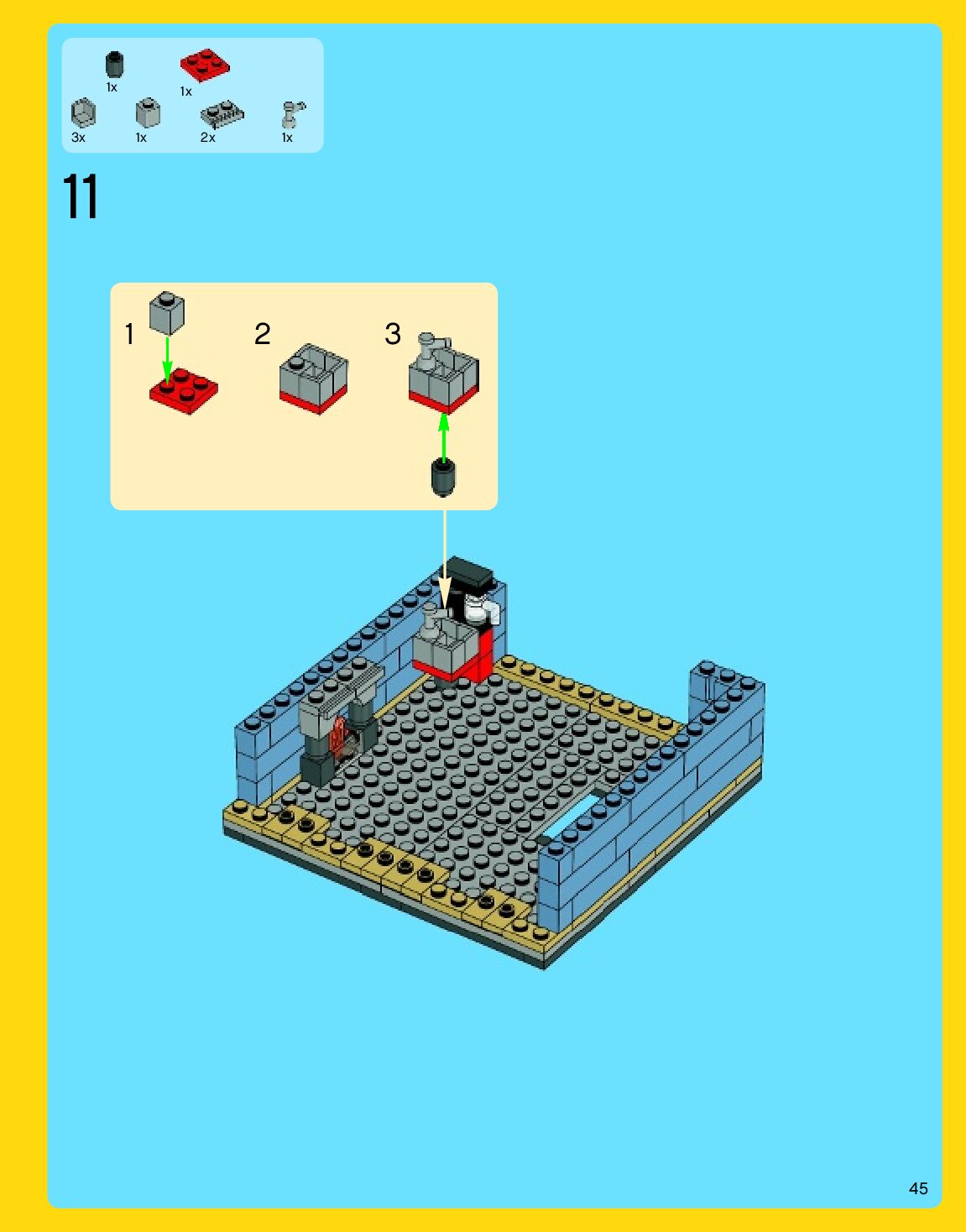 1x
1x
3x
1x
2x
1x

11

1
2
3

45