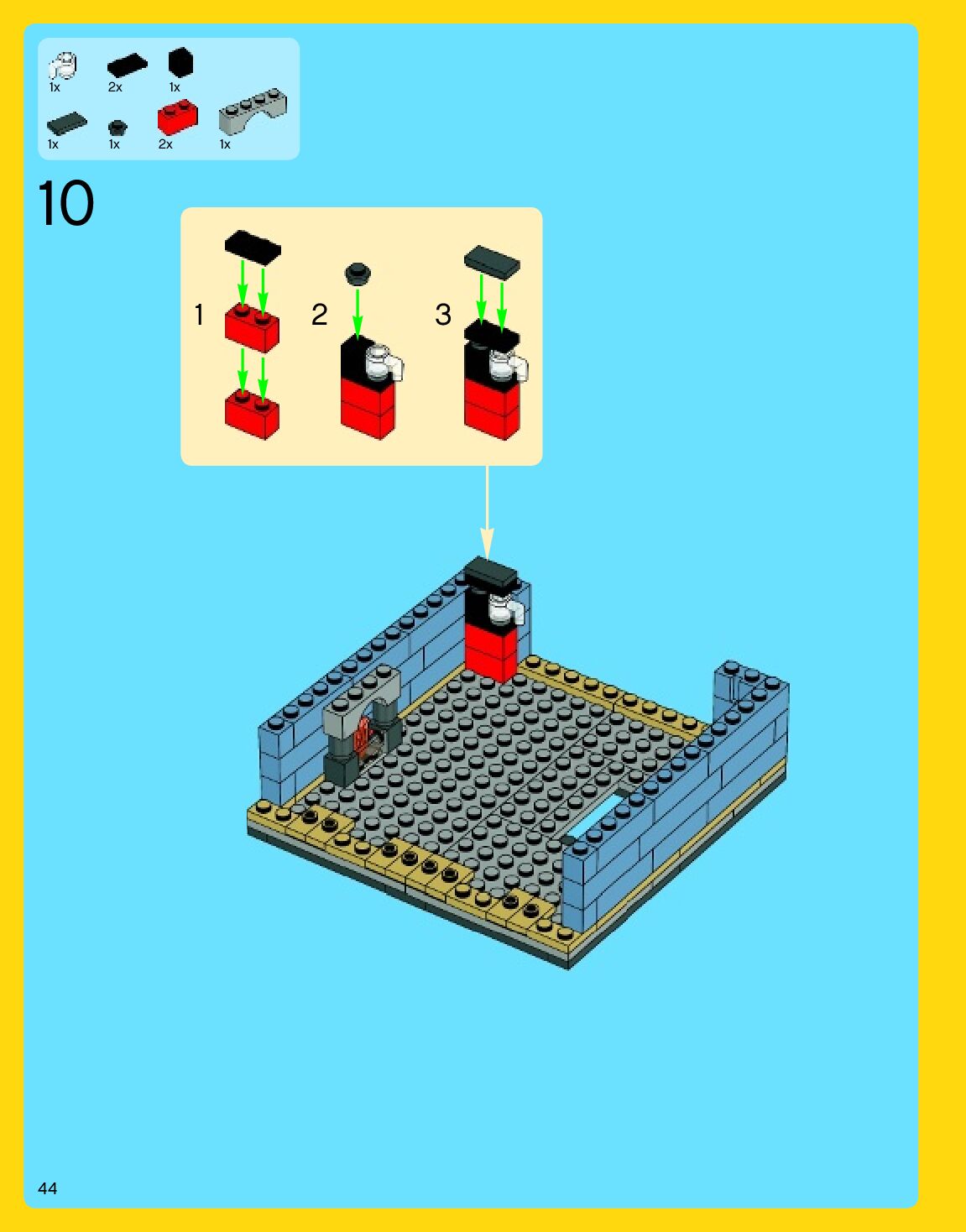 1x 2x 1x
1x 1x 2x 1x

10

1 2 3

44