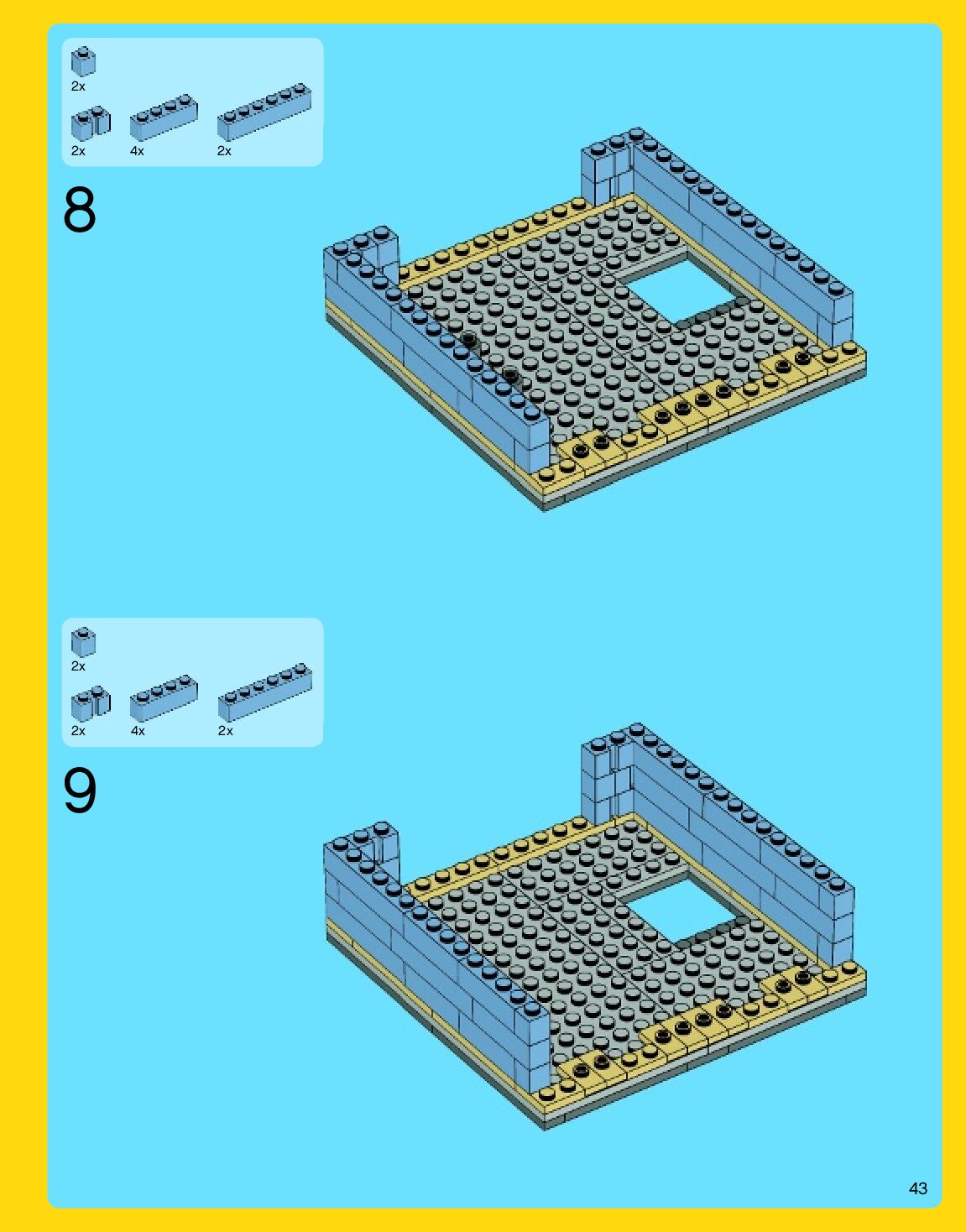 2x

2x 4x 2x

8

2x

2x 4x 2x

9

43