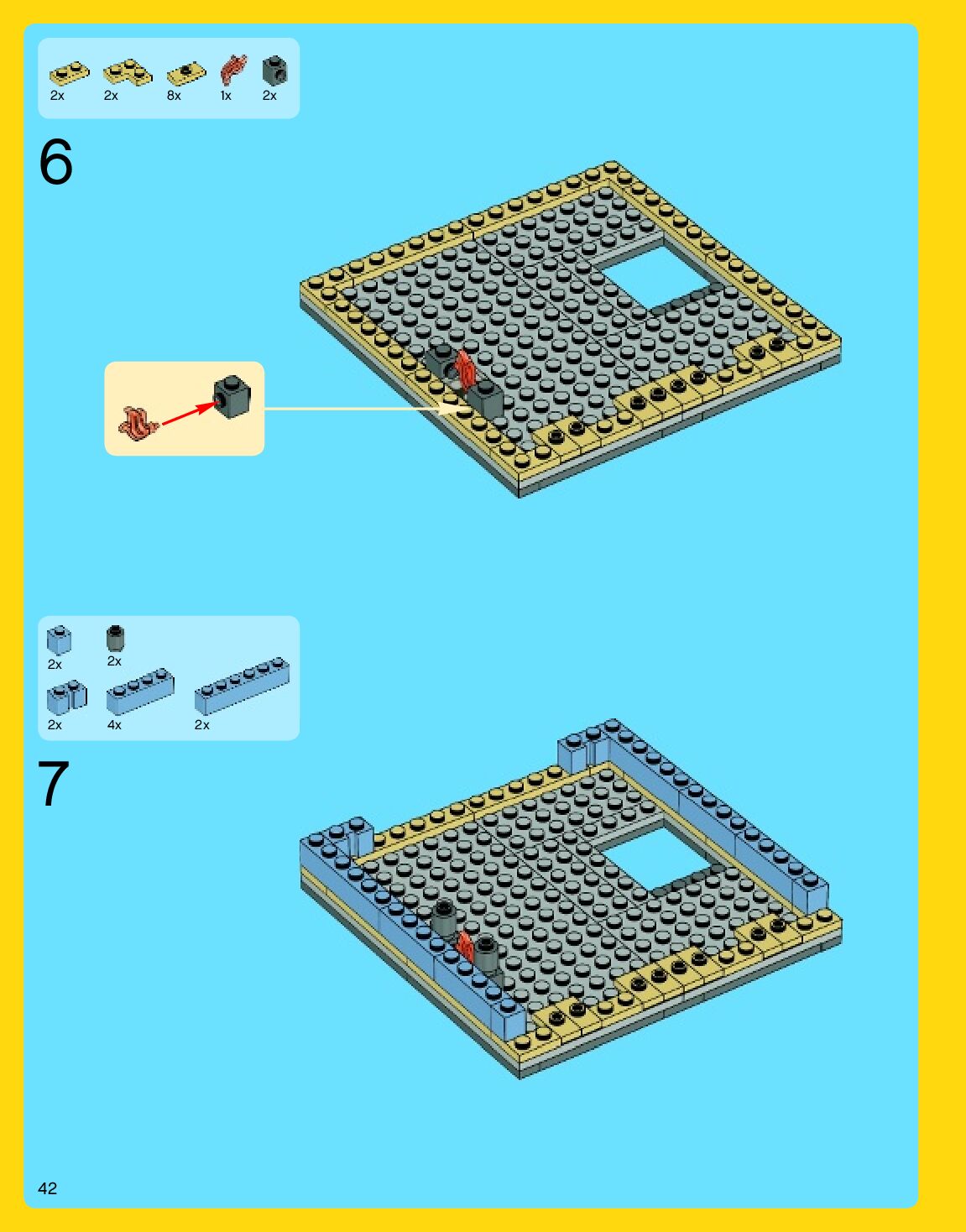 2x 2x 8x 1x 2x

6

2x 2x

2x 4x 2x

7

42