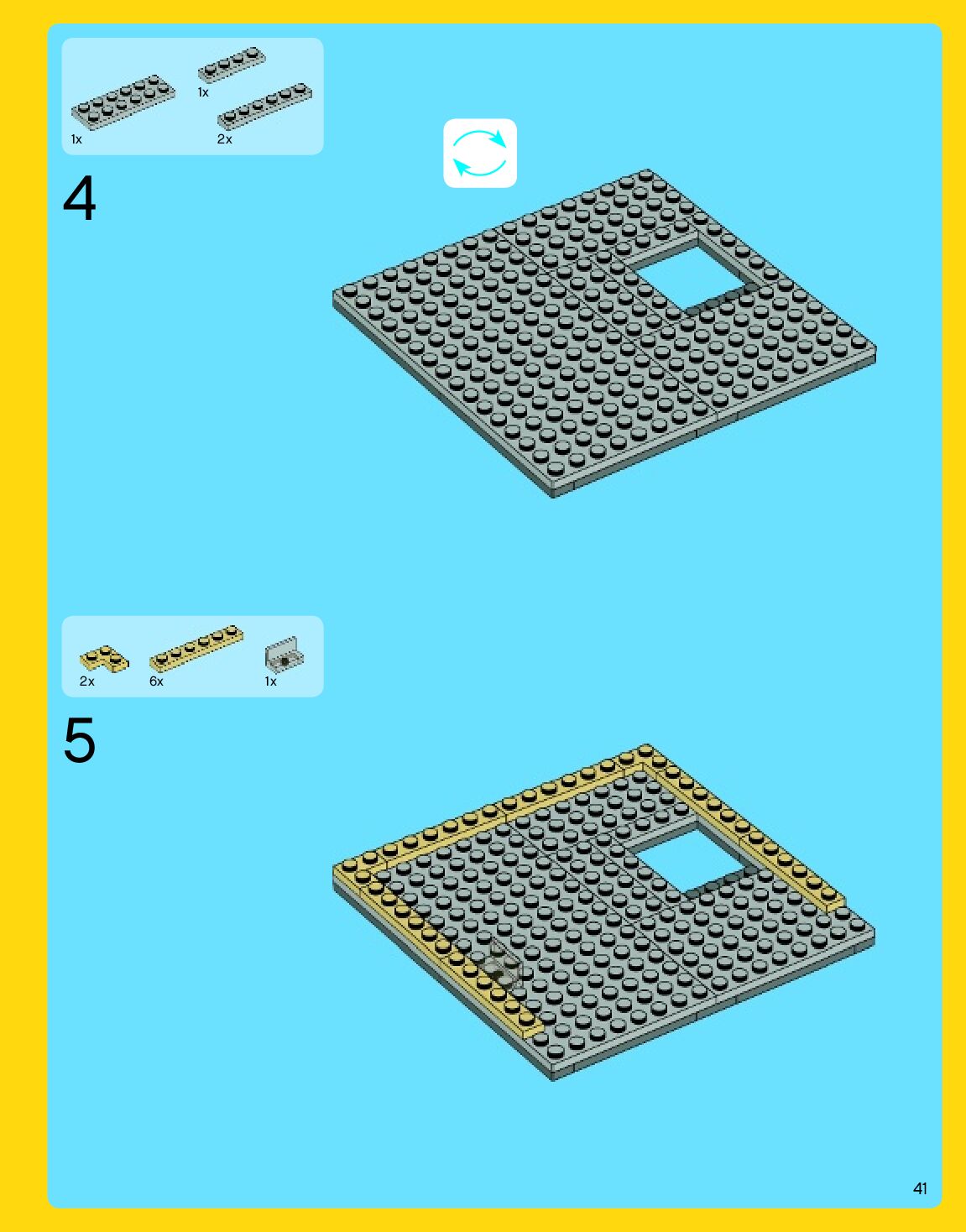 1x

1x

2x

4

2x

6x

1x

5

41