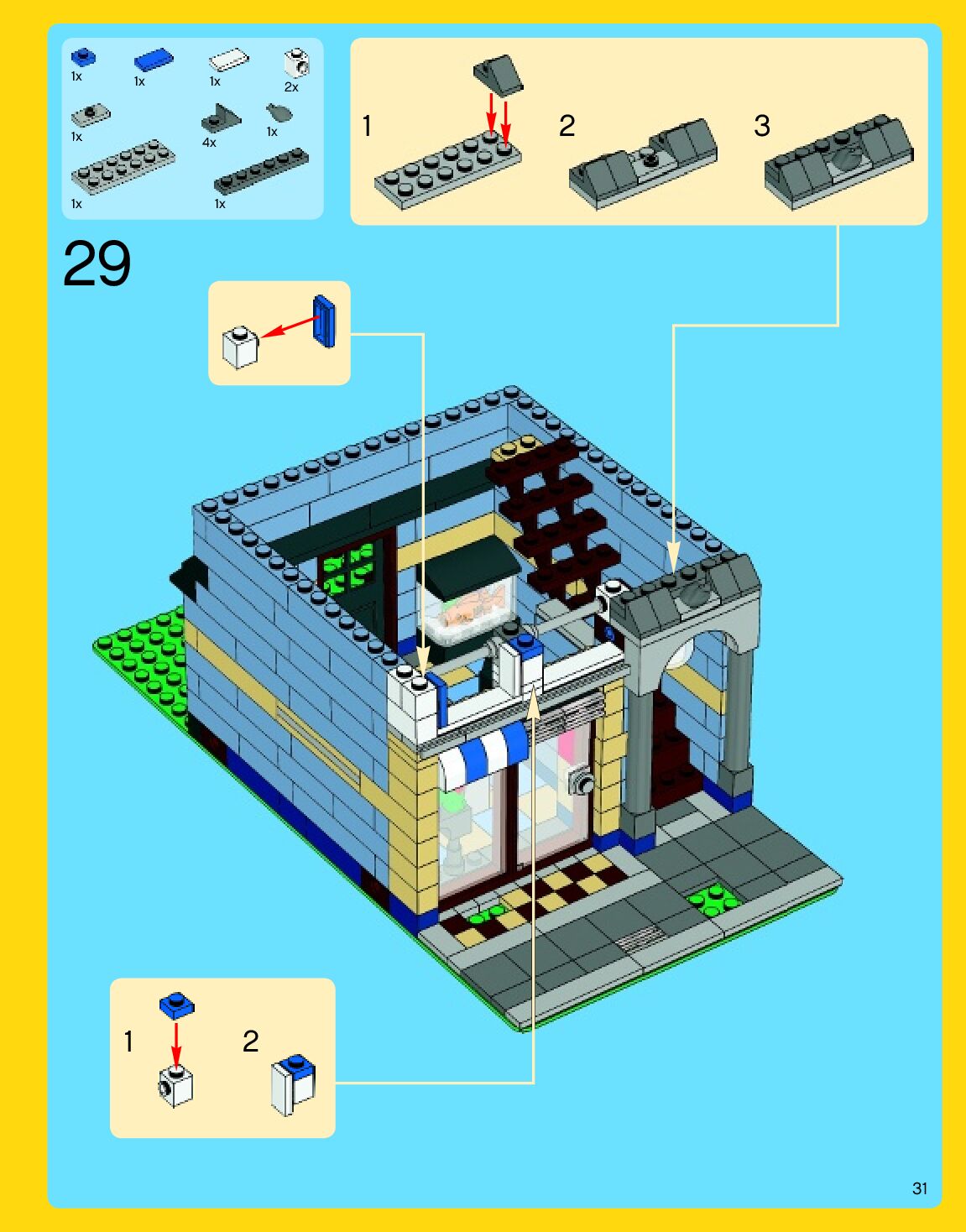 1x
1x
1x
2x
1x
4x
1x
1x
1x

1
2
3

29

1
2

31