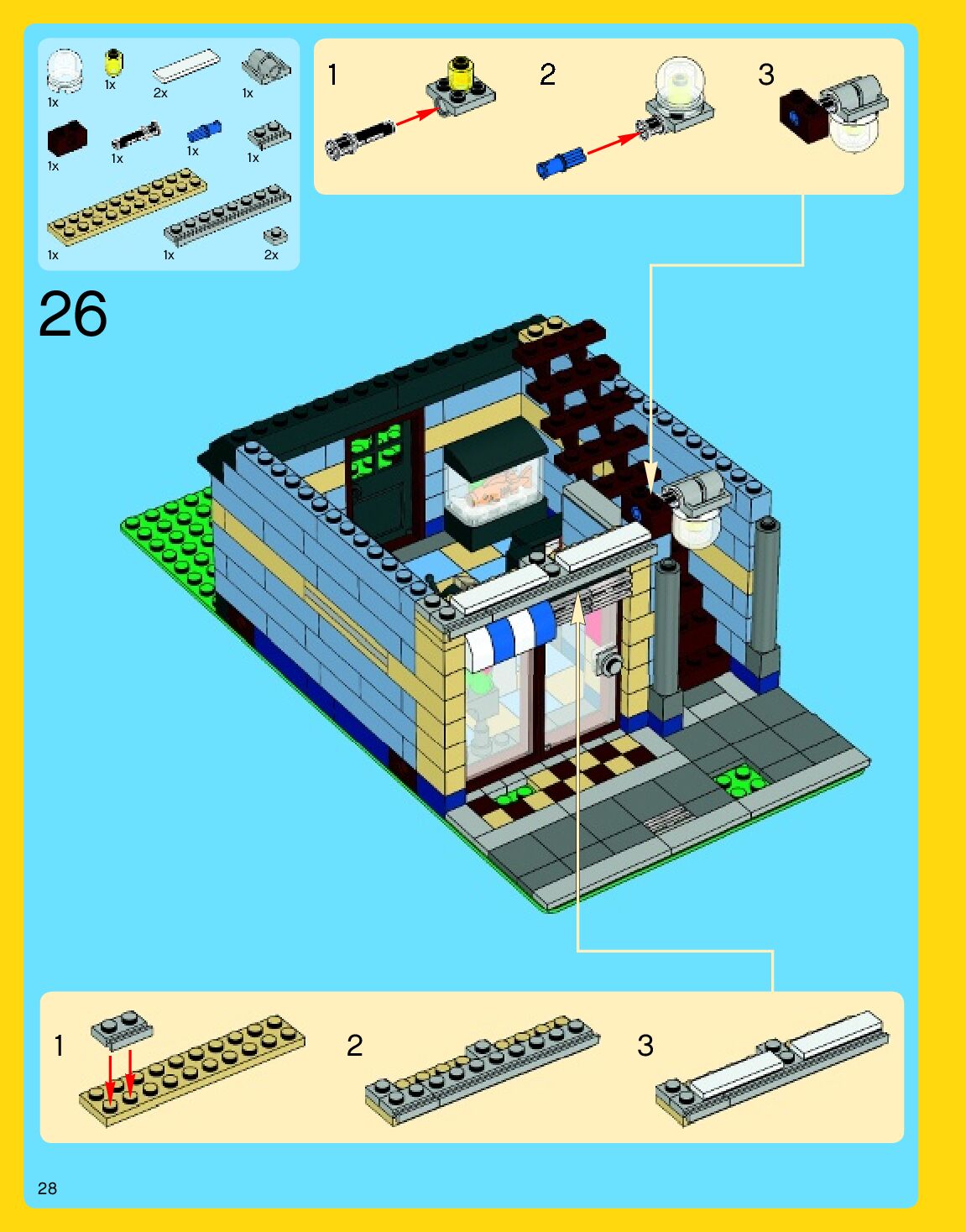 1x 1x 2x 1x
1x 1x 1x 1x
1x 1x 2x

1 2 3

26

1 2 3

28