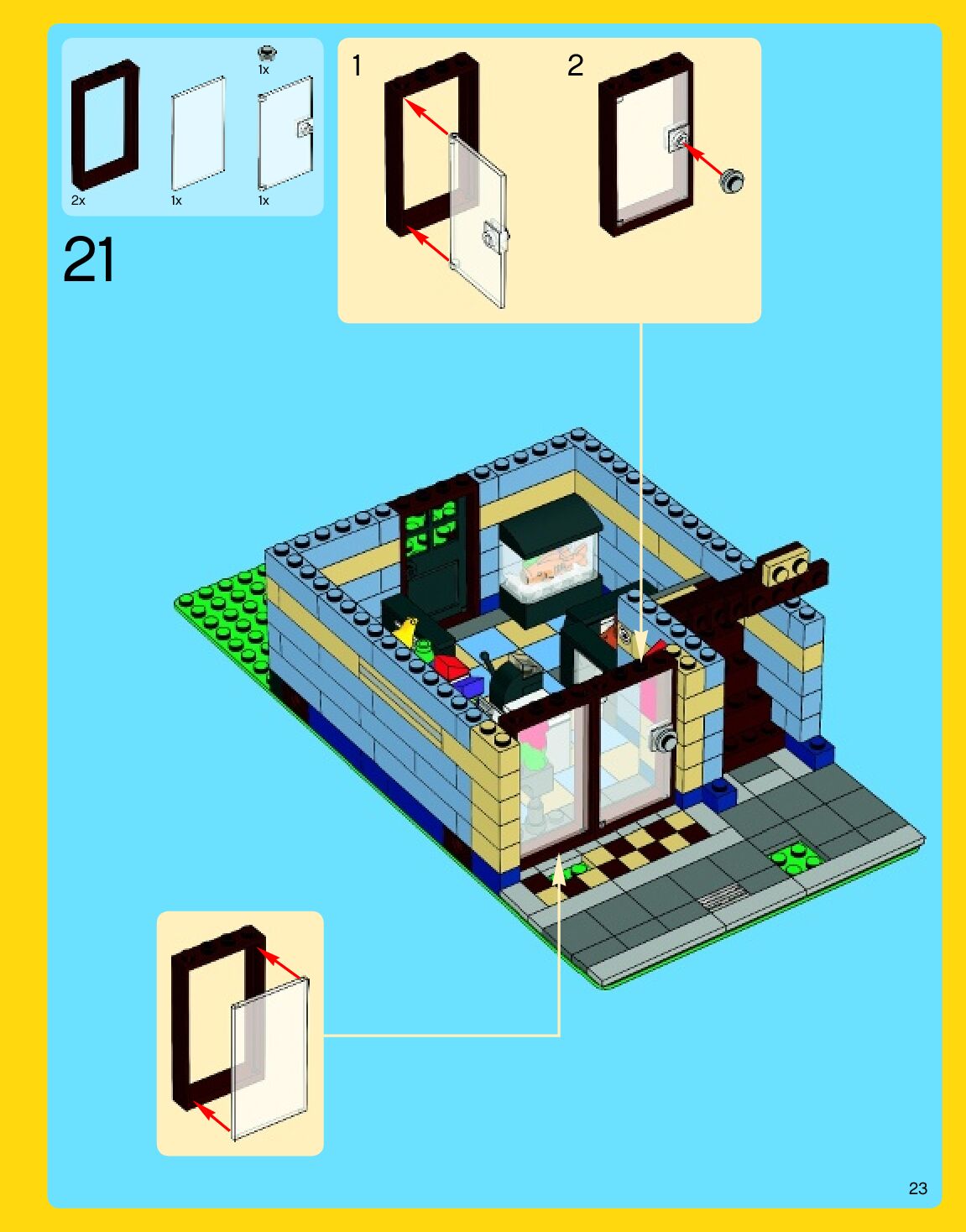 1x
2x
1x
1x

21

1

2

23