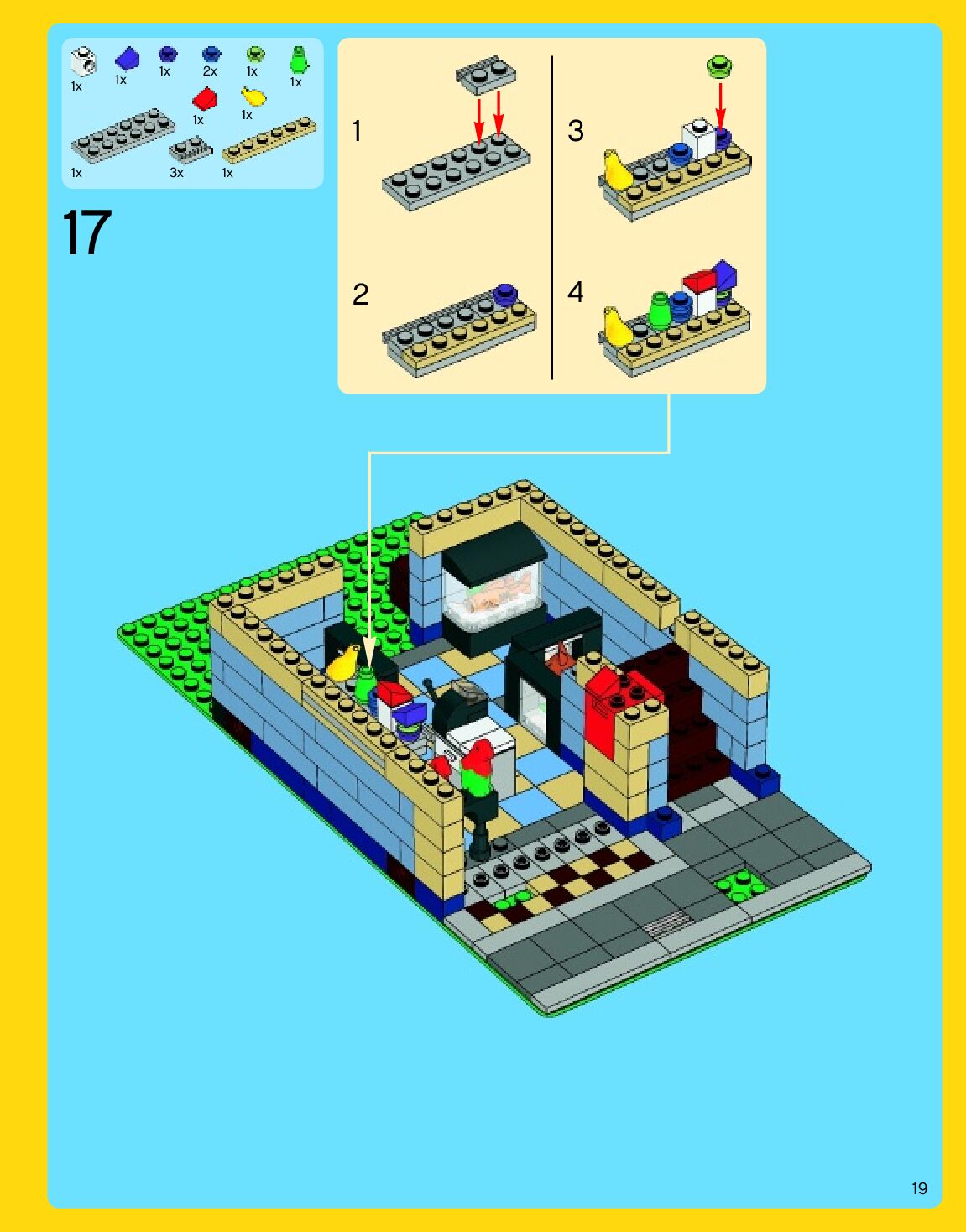 1x 1x 1x 2x 1x 1x
1x 1x
1x 3x 1x

17

1

2

3

4

19