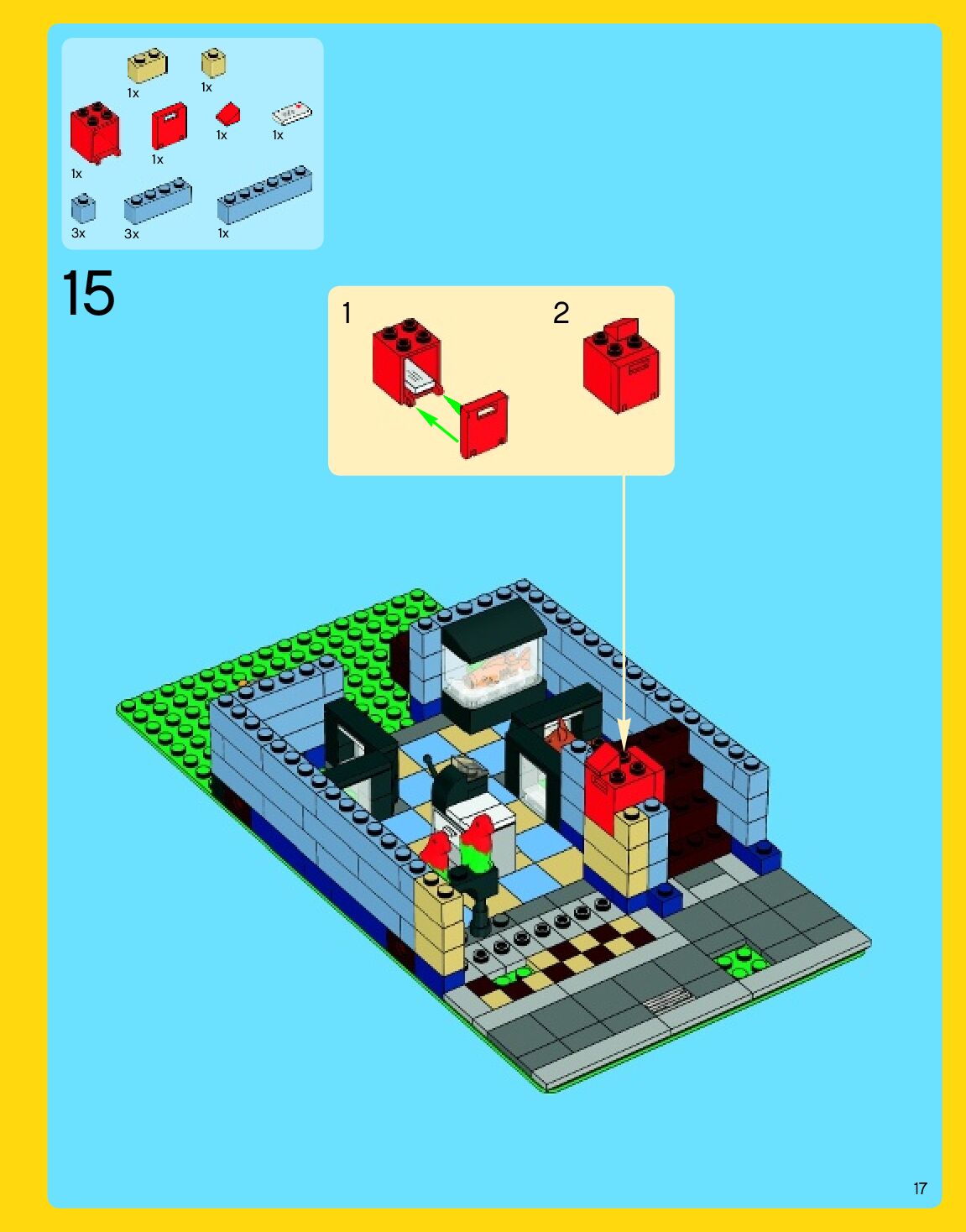 1x
1x
1x
1x
1x
1x
3x
3x
1x

15

1
2

17