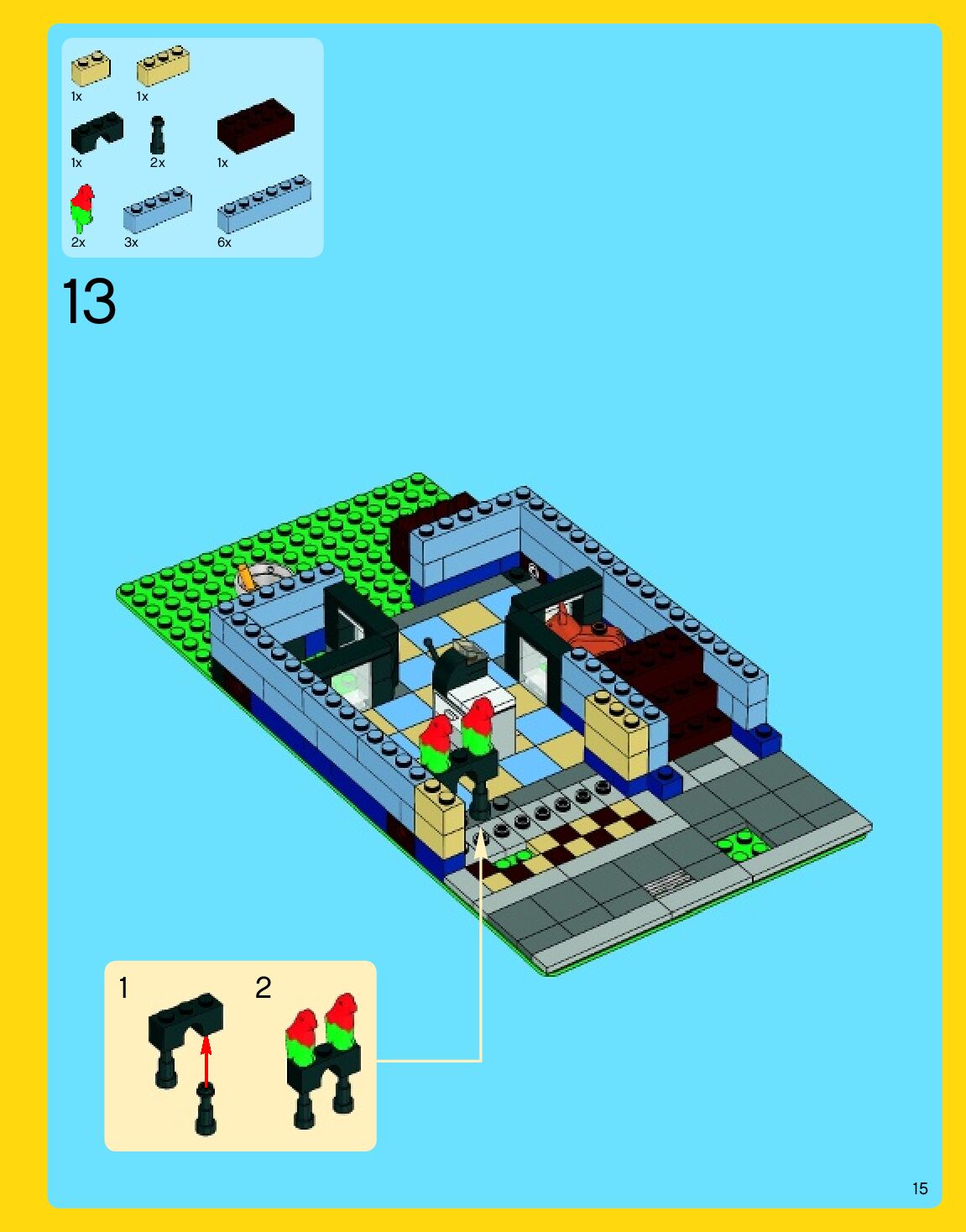 1x 1x
1x 2x 1x
2x 3x 6x

13

1 2

15