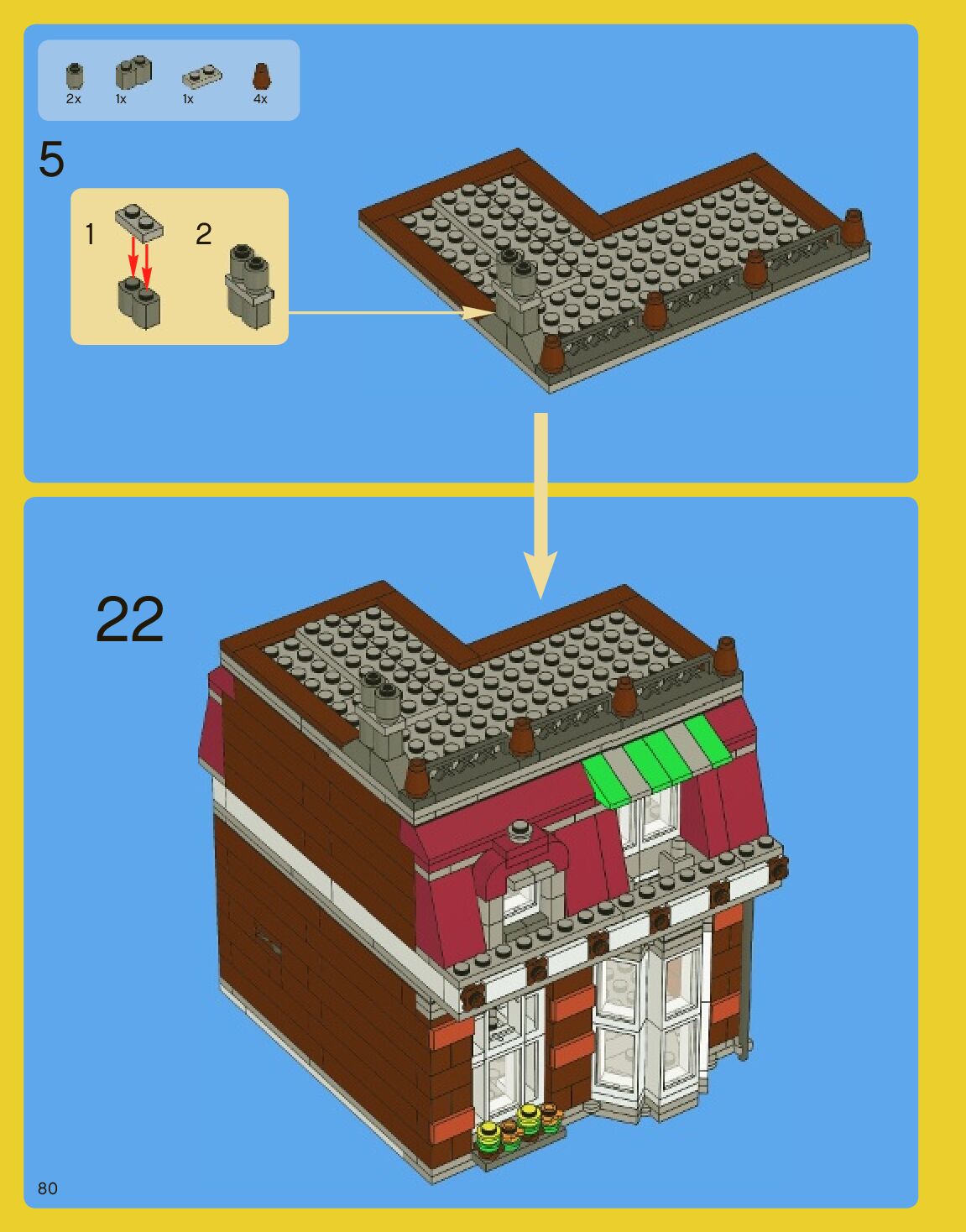 2x
1x
1x
4x

5

1
2

22

80