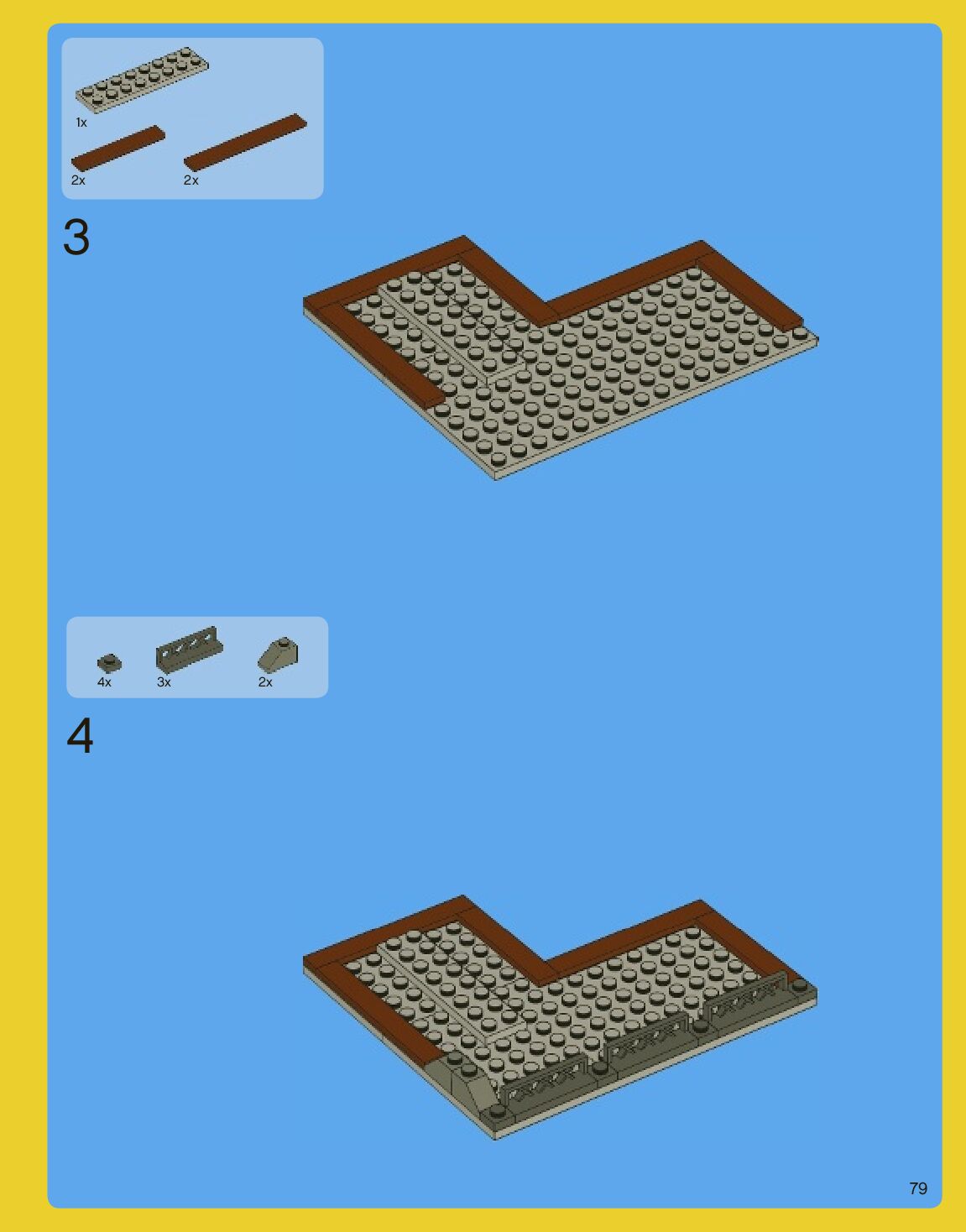 1x
2x
2x
3

4x
3x
2x
4

79