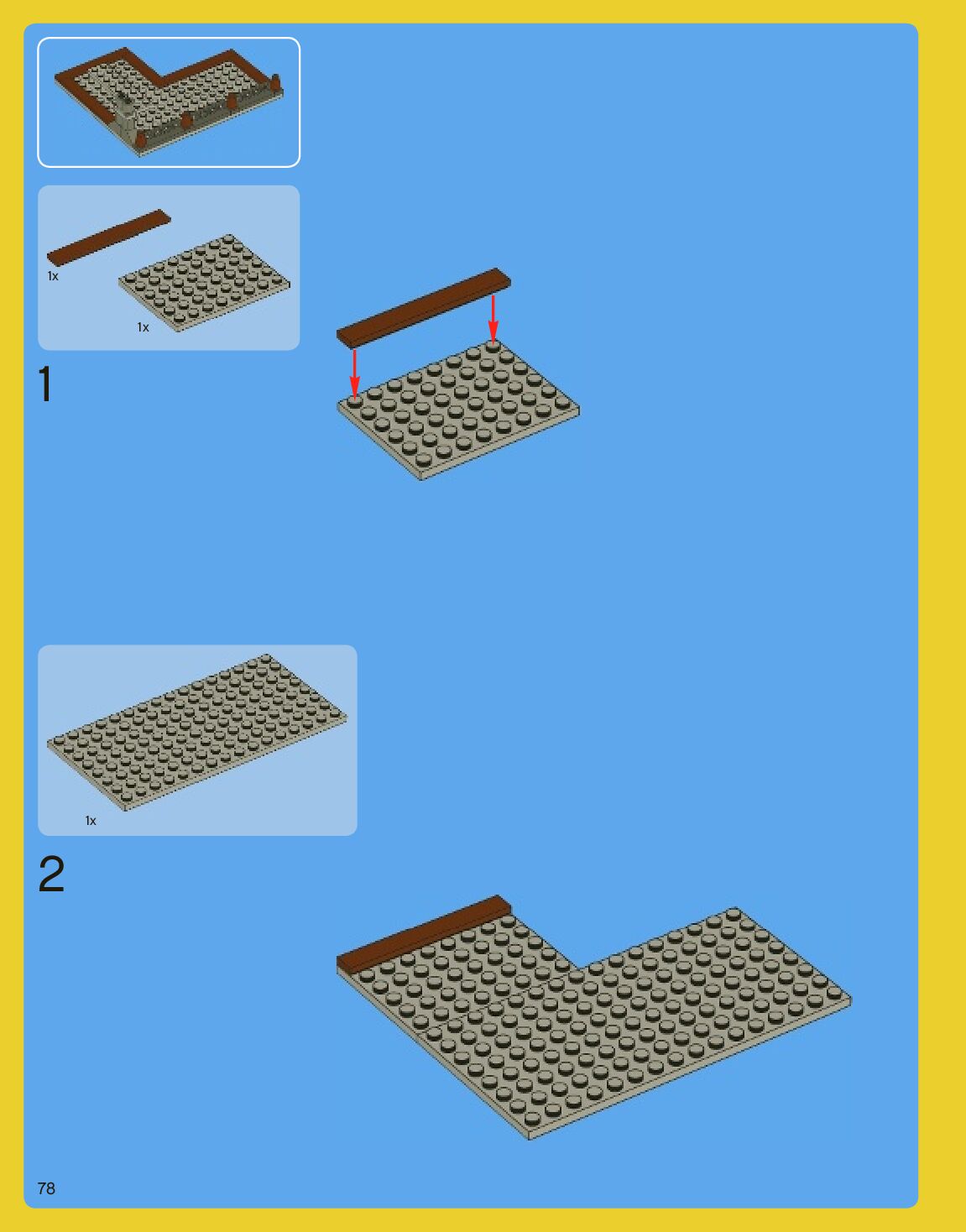 1x

1x

1

1x

2

78