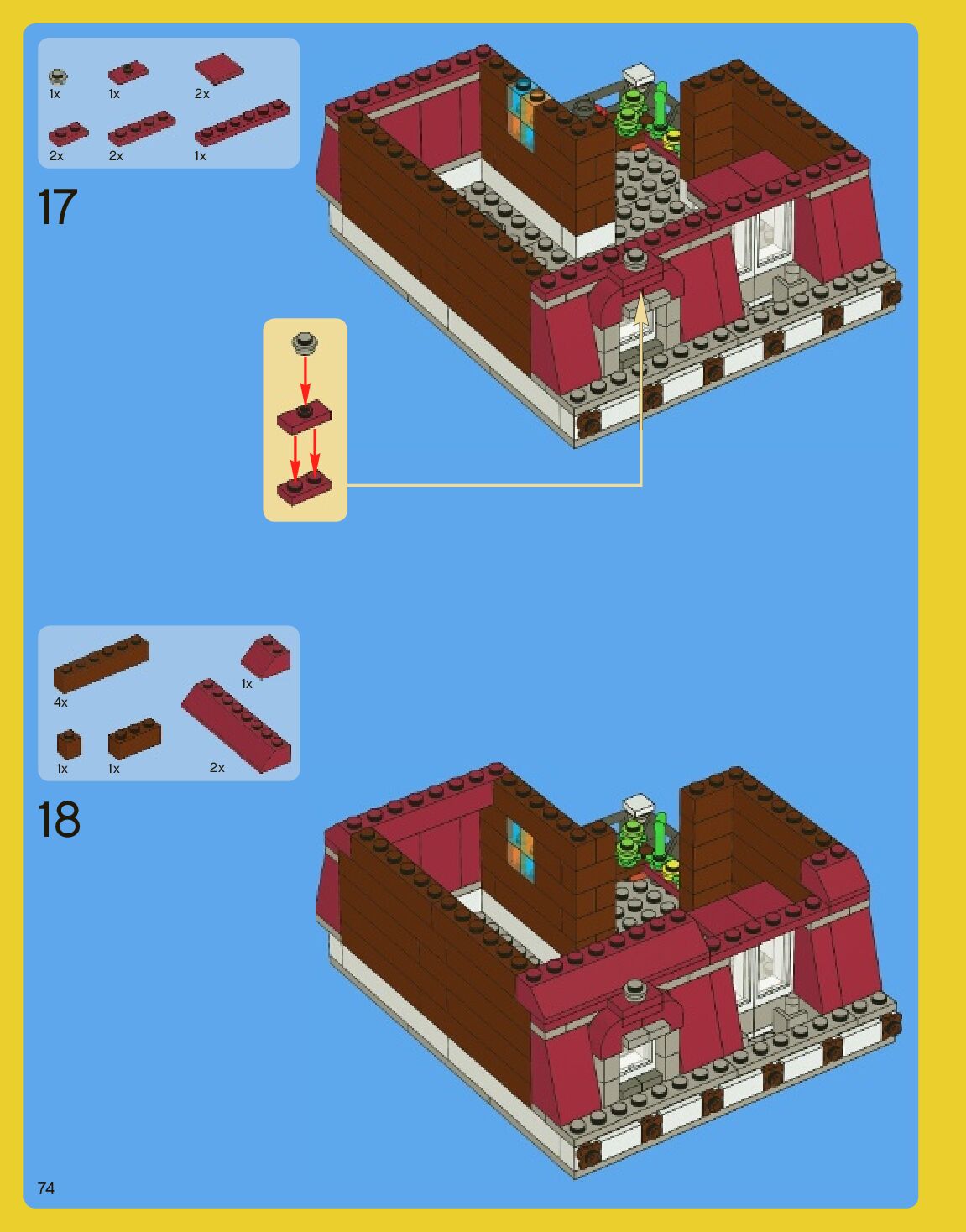 1x 1x 2x
2x 2x 1x

17

4x 1x
1x 1x 2x

18

74