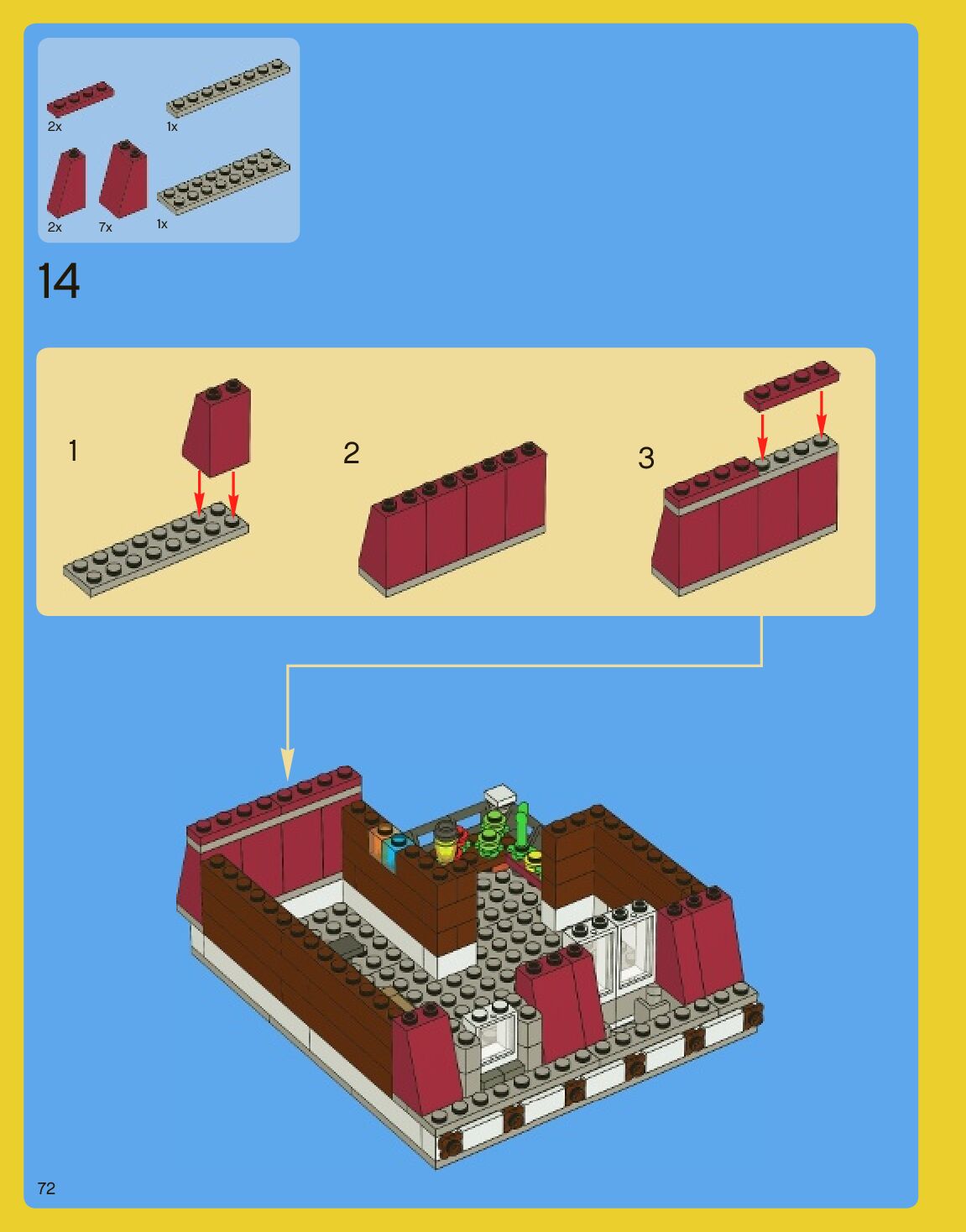 2x
1x
2x
7x
1x

14

1

2

3

72