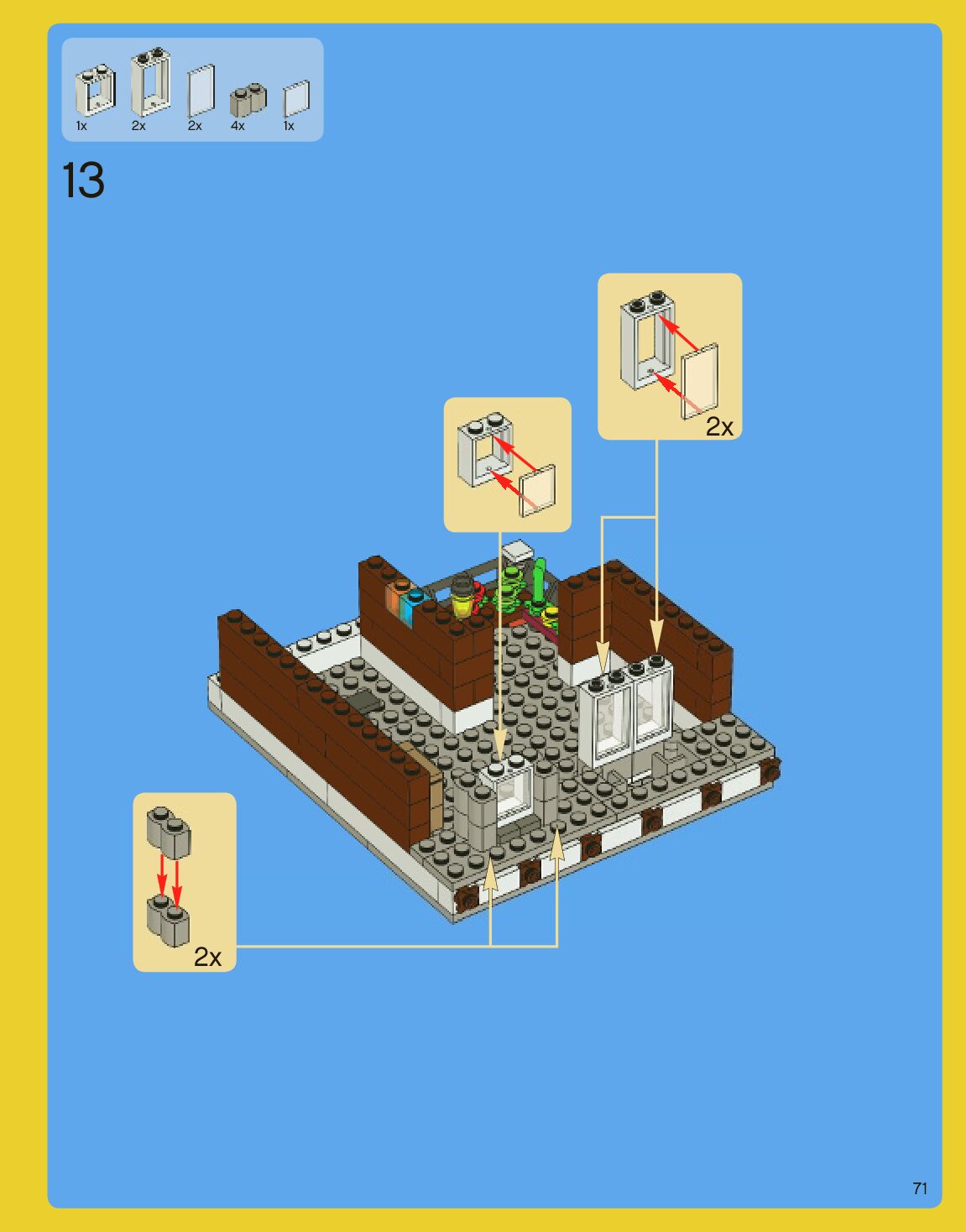 1x 2x 2x 4x 1x

13

2x

2x

71