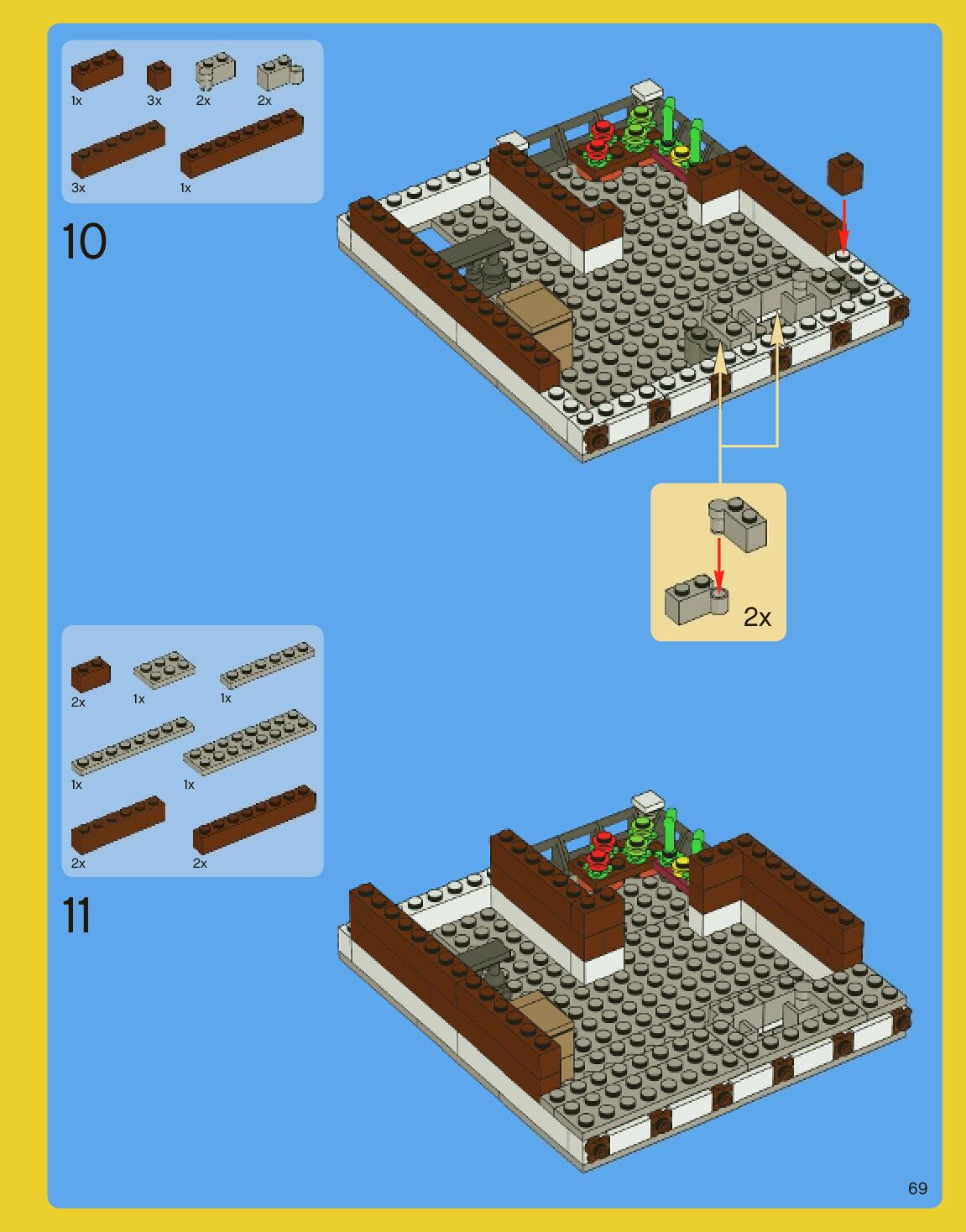 1x
3x
2x
2x
3x
1x

10

2x

2x
1x
1x
1x
1x
2x
2x

11

69