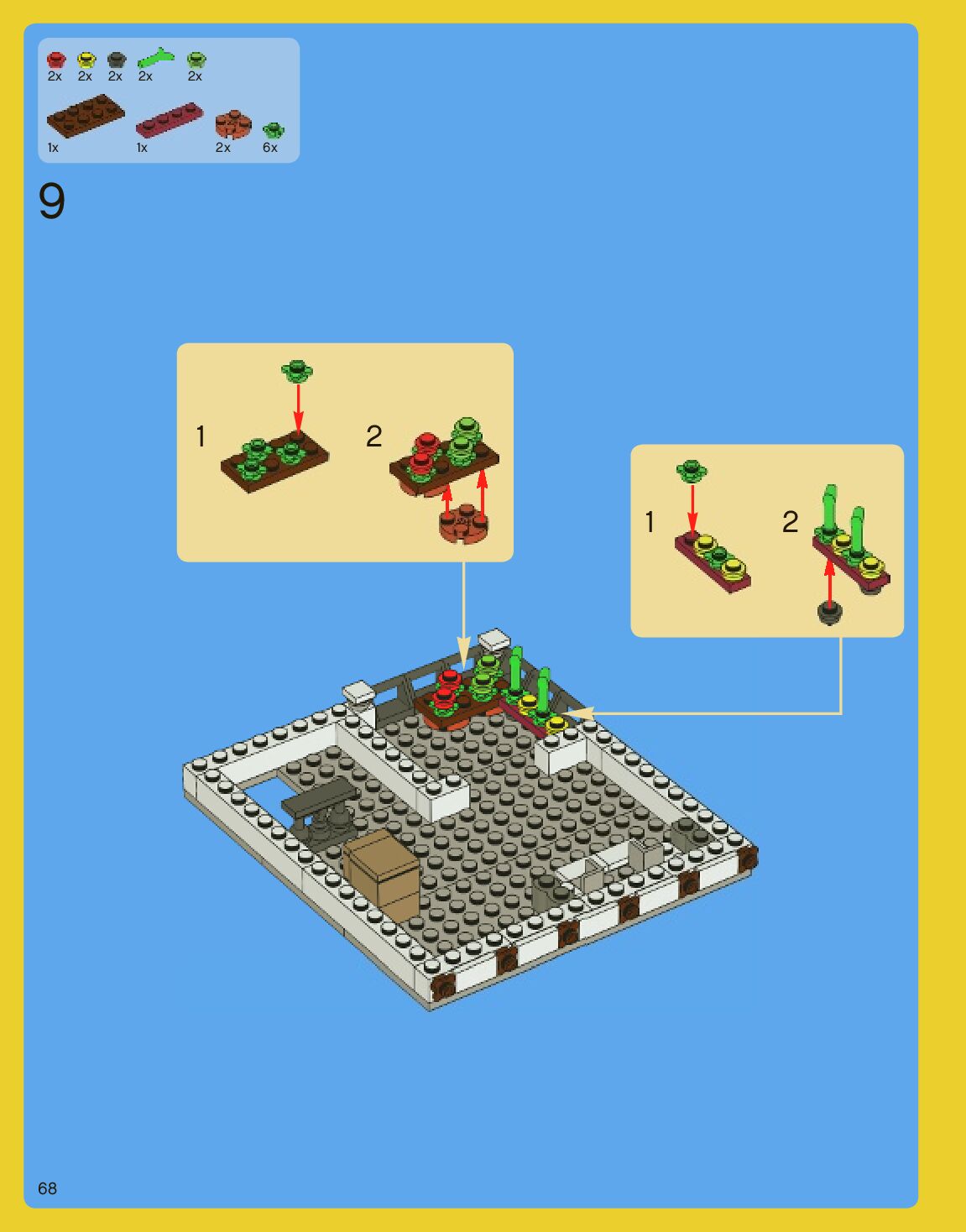 2x 2x 2x 2x 2x

1x 1x 2x 6x

9

1

2

1

2

68