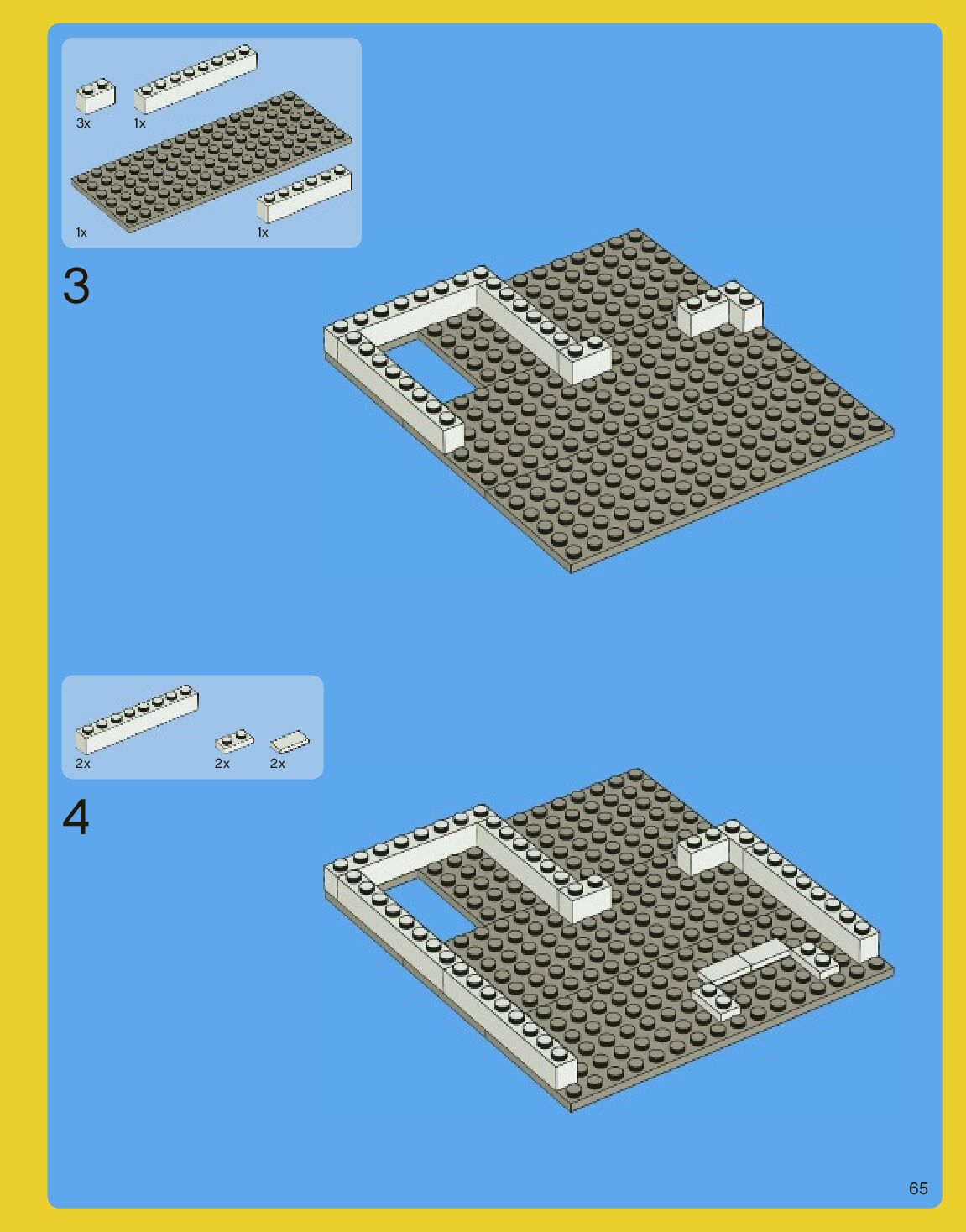 3x
1x
1x
1x

3

2x
2x
2x

4

65