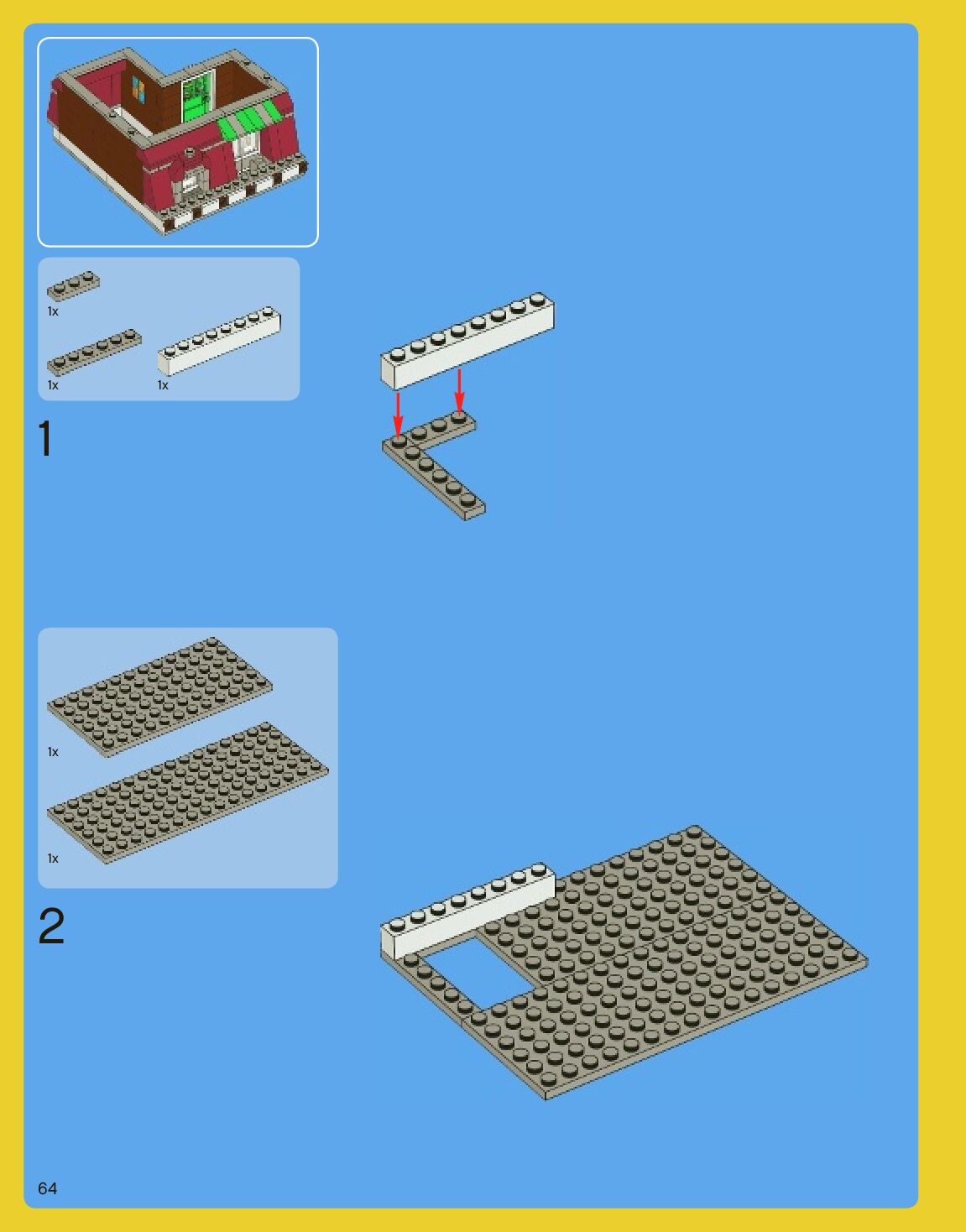 1x

1x

1x

1

1x

1x

2

64